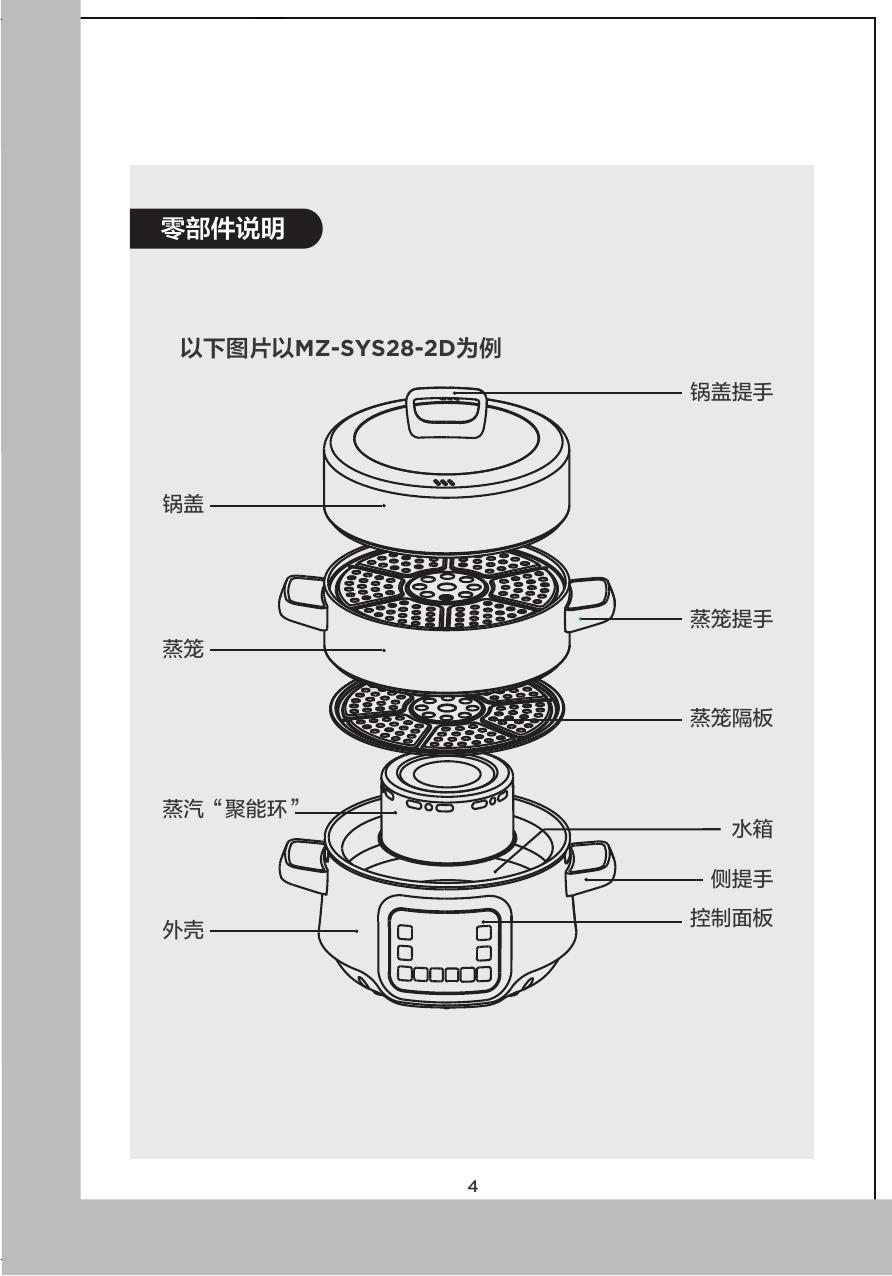 零部件说明

以下图片以MZ-SYS28-2D为例

锅盖提手

锅盖

蒸笼提手

蒸笼

蒸笼隔板

蒸汽“聚能环”

水箱

侧提手

外壳

控制面板

4