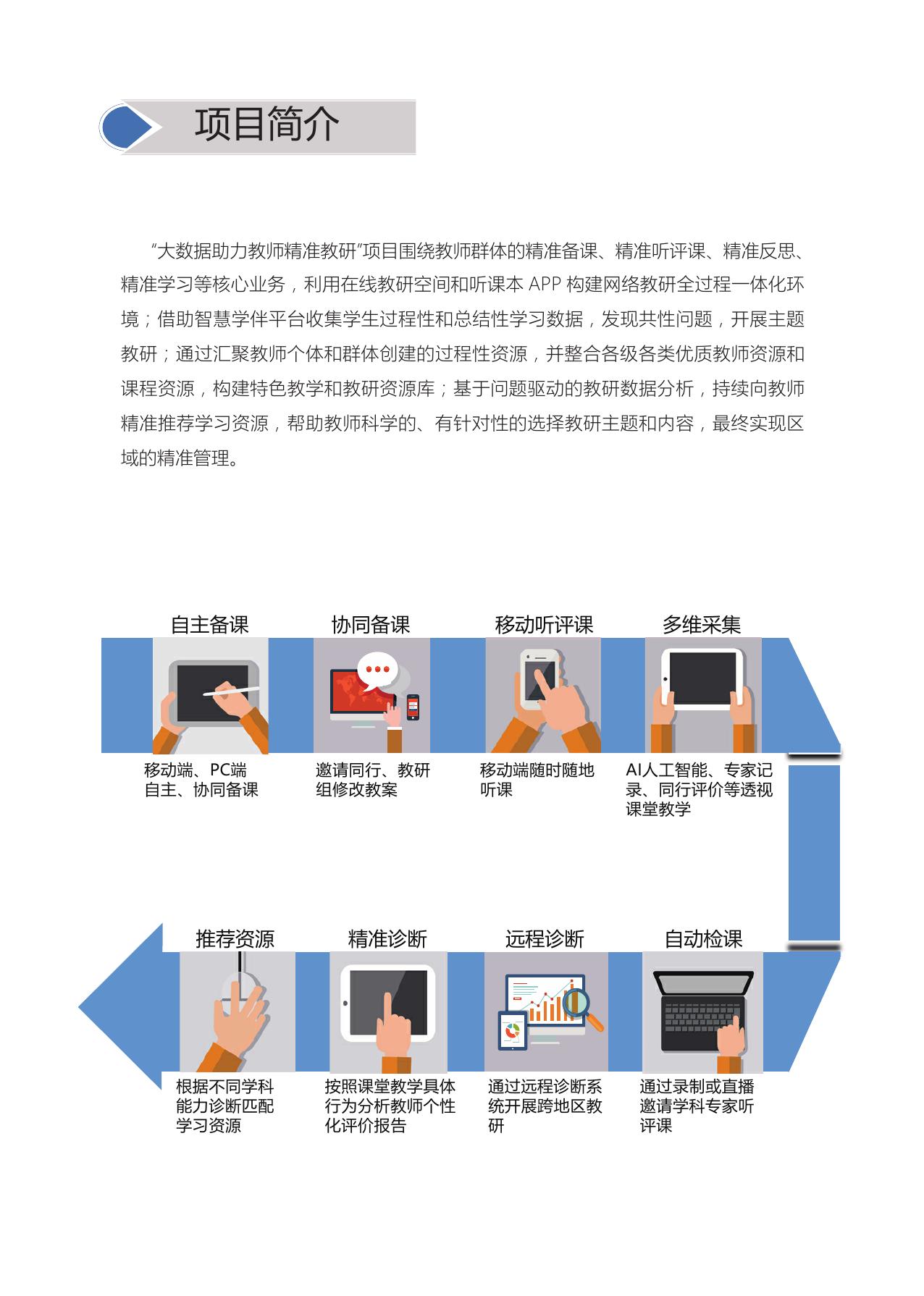 项目简介

“大数据助力教师精准教研”项目围绕教师群体的精准备课、精准听评课、精准反思、精准学习等核心业务，利用在线教研空间和听课本 APP 构建网络教研全过程一体化环境；借助智慧学伴平台收集学生过程性和总结性学习数据，发现共性问题，开展主题教研；通过汇聚教师个体和群体创建的过程性资源，并整合各级各类优质教师资源和课程资源，构建特色教学和教研资源库；基于问题驱动的教研数据分析，持续向教师精准推荐学习资源，帮助教师科学的、有针对性的选择教研主题和内容，最终实现区域的精准管理。

自主备课

移动端、PC端自主、协同备课

协同备课

邀请同行、教研组修改教案

移动听评课

移动端随时随地听课

多维采集

AI人工智能、专家记录、同行评价等透视课堂教学

推荐资源

根据不同学科能力诊断匹配学习资源

精准诊断

按照课堂教学具体行为分析教师个性化评价报告

远程诊断

通过远程诊断系统开展跨地区教研

自动检课

通过录制或直播邀请学科专家听评课