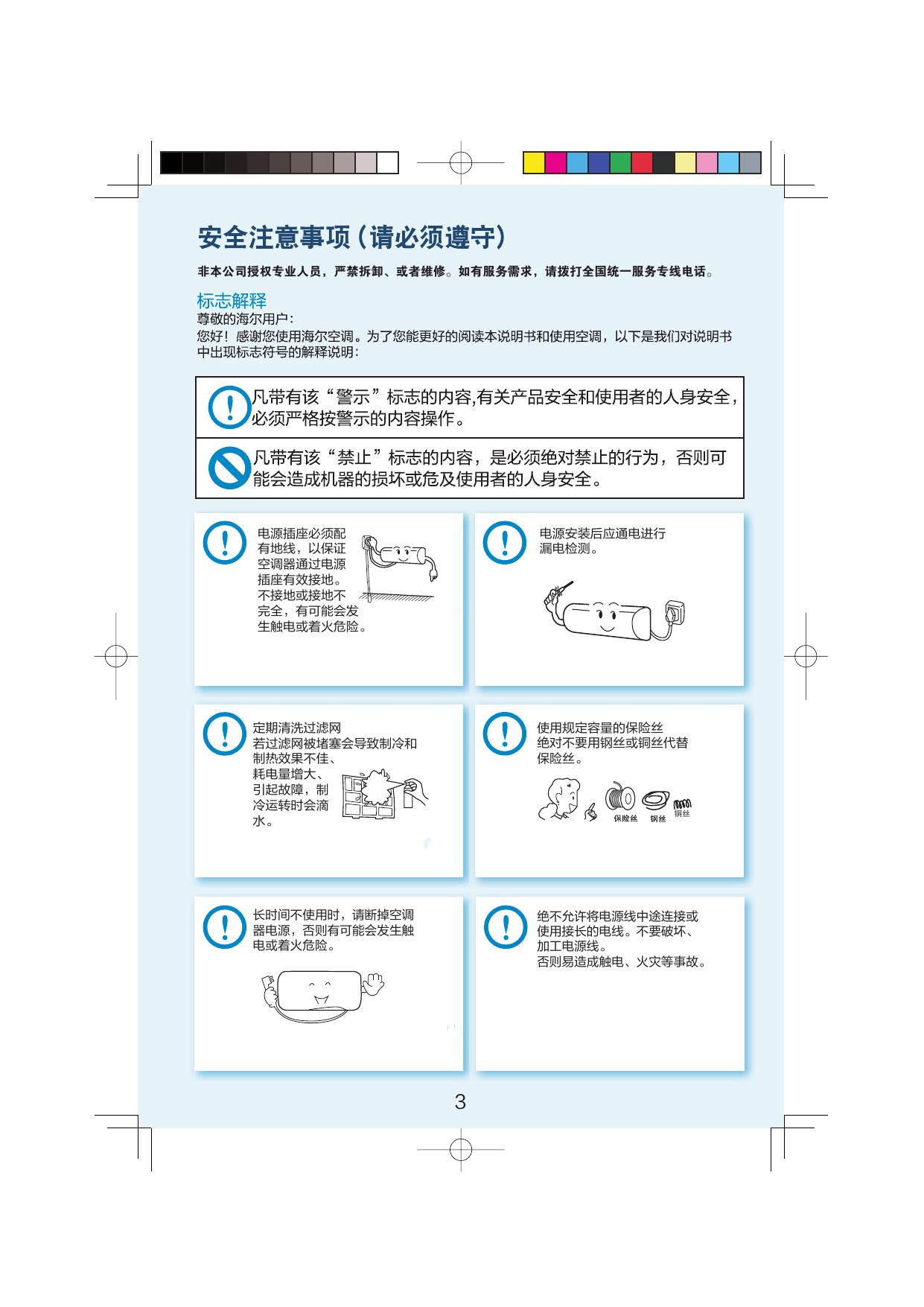 安全注意事项（请必须遵守）

非本公司授权专业人员，严禁拆卸、或者维修。如有服务需求，请拨打全国统一服务专线电话。

标志解释
尊敬的海尔用户：
您好！感谢您使用海尔空调。为了您能更好的阅读本说明书和使用空调，以下是我们对说明书中出现标志符号的解释说明：

凡带有该“警示”标志的内容,有关产品安全和使用者的人身安全，必须严格按警示的内容操作。

凡带有该“禁止”标志的内容，是必须绝对禁止的行为，否则可能会造成机器的损坏或危及使用者的人身安全。

电源插座必须配有地线，以保证空调器通过电源插座有效接地。不接地或接地不完全，有可能会发生触电或着火危险。

电源安装后应通电进行漏电检测。

定期清洗过滤网
若过滤网被堵塞会导致制冷和制热效果不佳、耗电量增大、引起故障，制冷运转时会滴水。

使用规定容量的保险丝
绝对不要用钢丝或铜丝代替保险丝。

保险丝 钢丝 铜丝

长时间不使用时，请断掉空调器电源，否则有可能会发生触电或着火危险。

绝不允许将电源线中途连接或使用接长的电线。不要破坏、加工电源线。
否则易造成触电、火灾等事故。

3