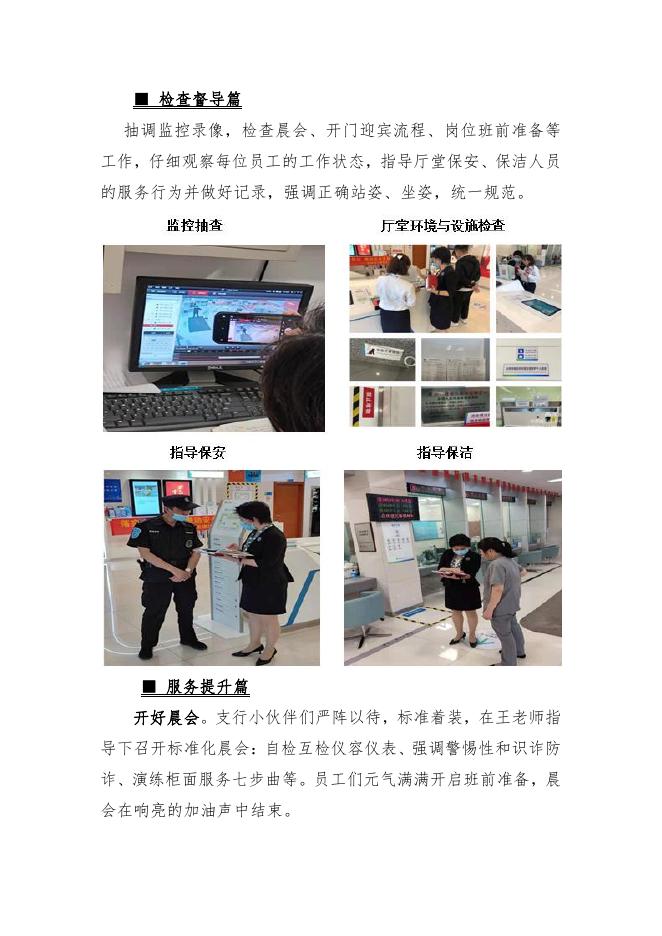 ■ 检查督导篇

抽调监控录像，检查晨会、开门迎宾流程、岗位班前准备等工作，仔细观察每位员工的工作状态，指导厅堂保安、保洁人员的服务行为并做好记录，强调正确站姿、坐姿，统一规范。

监控抽查

厅堂环境与设施检查

指导保安

指导保洁

■ 服务提升篇

开好晨会。支行小伙伴们严阵以待，标准着装，在王老师指导下召开标准化晨会：自检互检仪容仪表、强调警惕性和识诈防诈、演练柜面服务七步曲等。员工们元气满满开启班前准备，晨会在响亮的加油声中结束。