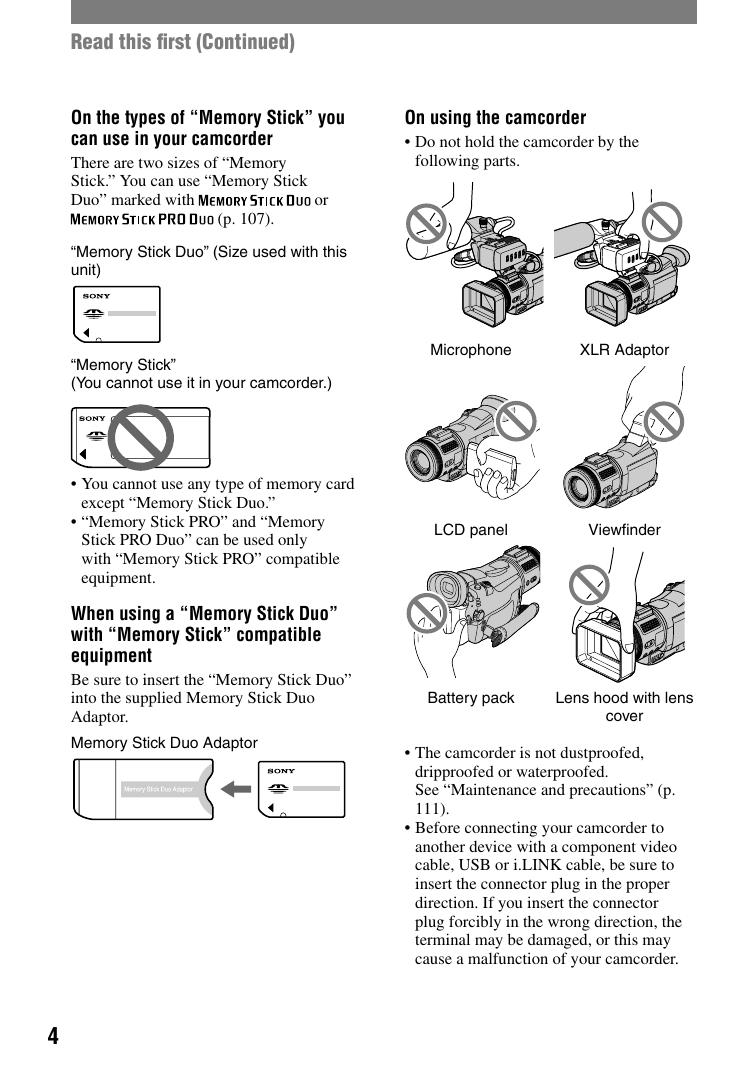 Read this first (Continued)

On the types of “Memory Stick” you can use in your camcorder

There are two sizes of “Memory Stick.” You can use “Memory Stick Duo” marked with MEMORY STICK DUO or MEMORY STICK PRO DUO (p. 107).

“Memory Stick Duo” (Size used with this unit)

SONY

“Memory Stick”
(You cannot use it in your camcorder.)

SONY

• You cannot use any type of memory card except “Memory Stick Duo.”
• “Memory Stick PRO” and “Memory Stick PRO Duo” can be used only with “Memory Stick PRO” compatible equipment.

When using a “Memory Stick Duo” with “Memory Stick” compatible equipment

Be sure to insert the “Memory Stick Duo” into the supplied Memory Stick Duo Adaptor.

Memory Stick Duo Adaptor

Memory Stick Duo Adaptor

SONY

On using the camcorder

• Do not hold the camcorder by the following parts.

Microphone

XLR Adaptor

LCD panel

Viewfinder

Battery pack

Lens hood with lens cover

• The camcorder is not dustproofed, dripproofed or waterproofed. See “Maintenance and precautions” (p. 111).
• Before connecting your camcorder to another device with a component video cable, USB or i.LINK cable, be sure to insert the connector plug in the proper direction. If you insert the connector plug forcibly in the wrong direction, the terminal may be damaged, or this may cause a malfunction of your camcorder.

4