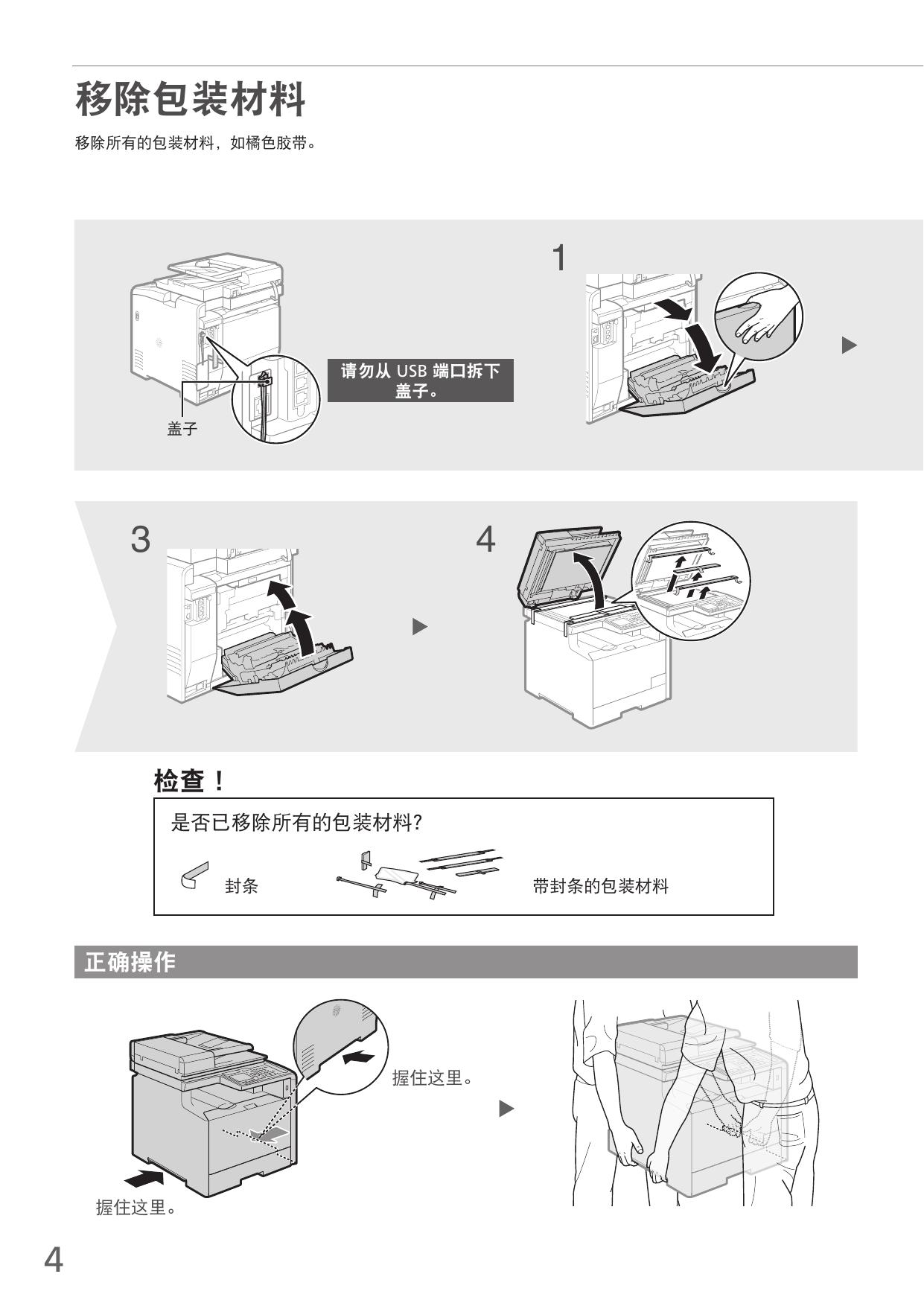 移除包装材料

移除所有的包装材料，如橘色胶带。

盖子

请勿从 USB 端口拆下盖子。

1

3

4

检查！

是否已移除所有的包装材料?

封条

带封条的包装材料

正确操作

握住这里。

握住这里。

4