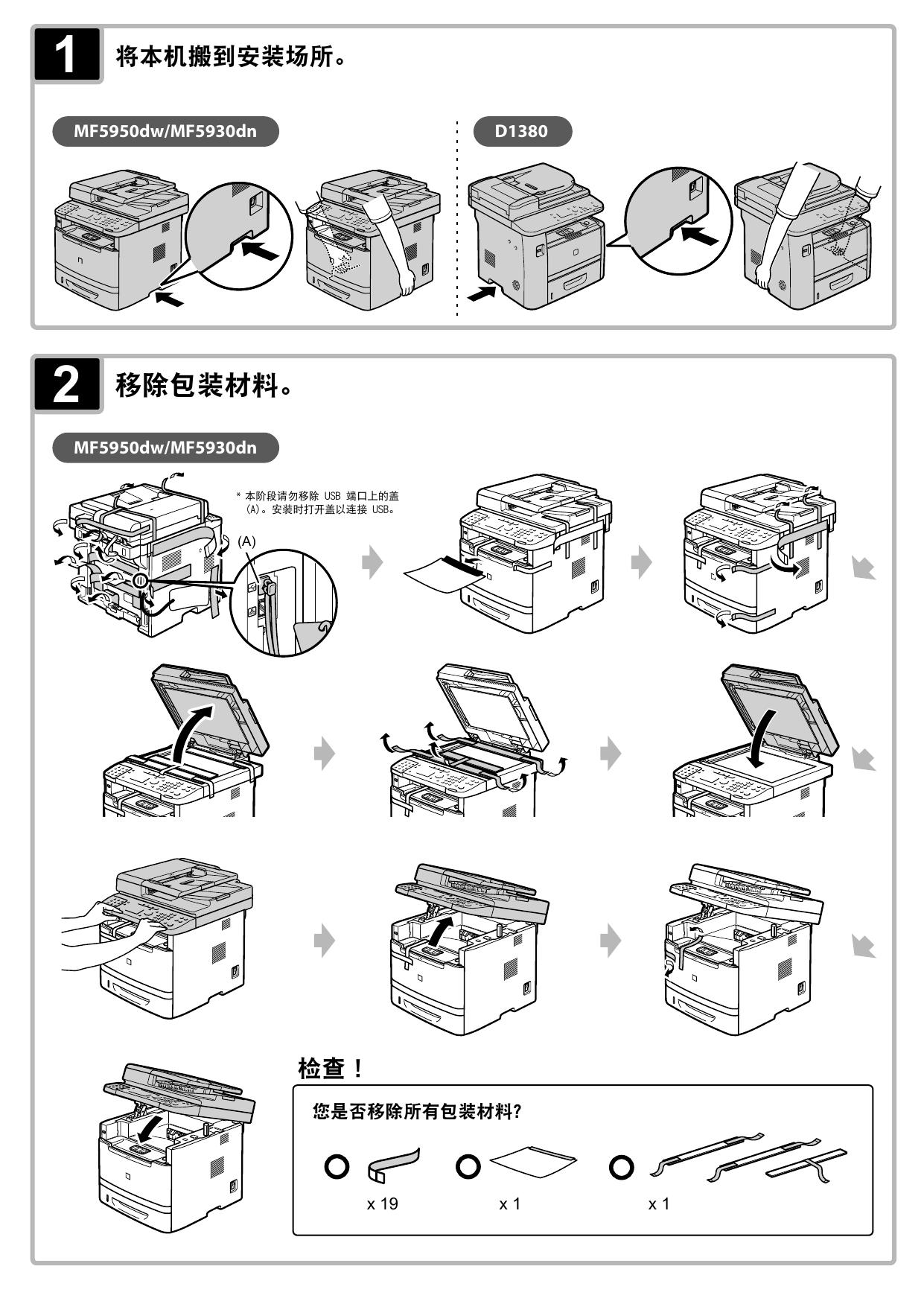 1 将本机搬到安装场所。

MF5950dw/MF5930dn

D1380

2 移除包装材料。

MF5950dw/MF5930dn

* 本阶段请勿移除 USB 端口上的盖 (A)。安装时打开盖以连接 USB。

(A)

检查！

您是否移除所有包装材料？

x 19

x 1

x 1