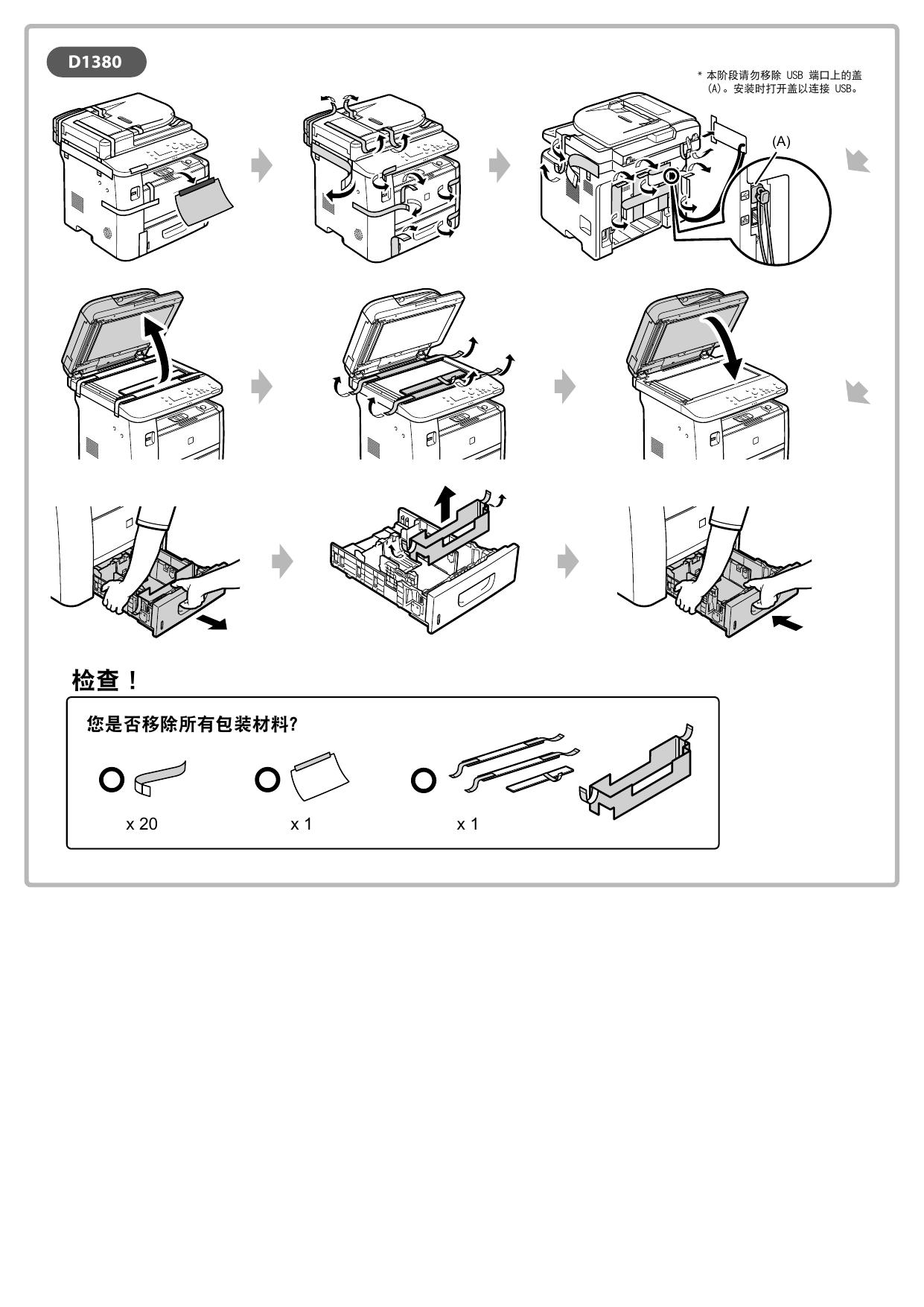 D1380

* 本阶段请勿移除 USB 端口上的盖 (A)。安装时打开盖以连接 USB。

(A)

检查！

您是否移除所有包装材料?

x 20

x 1

x 1