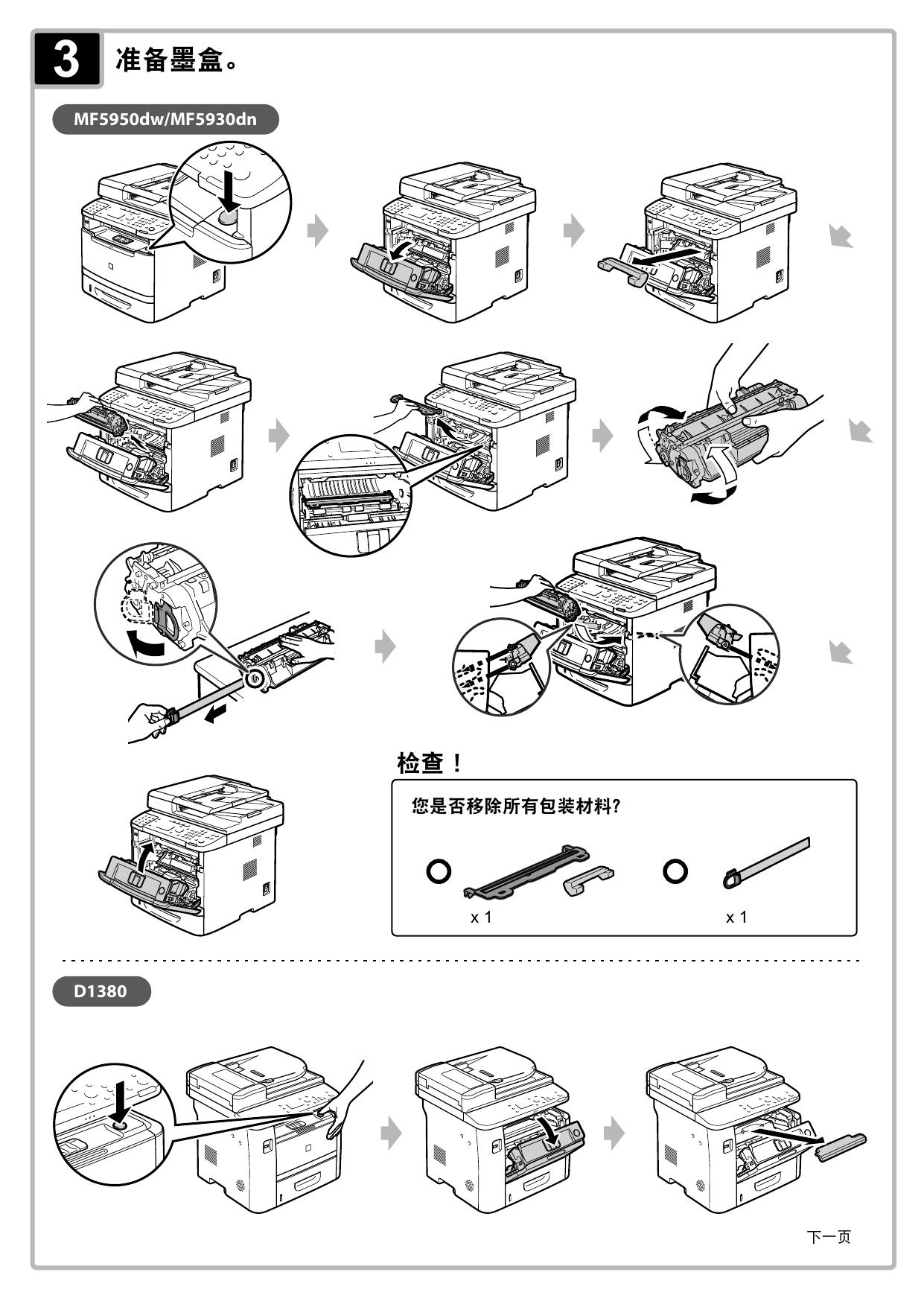 3 准备墨盒。

MF5950dw/MF5930dn

检查！

您是否移除所有包装材料?

x 1

x 1

D1380

下一页