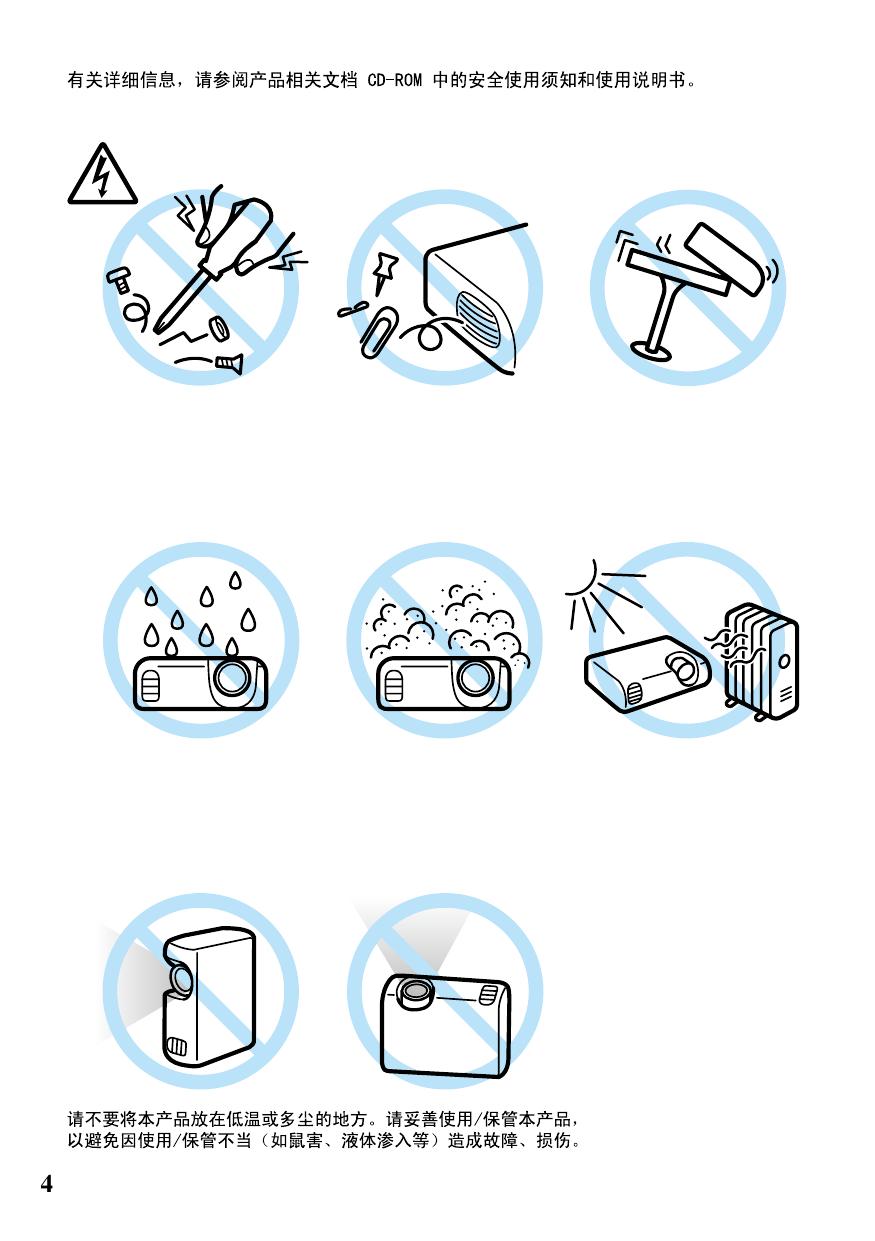 有关详细信息，请参阅产品相关文档 CD-ROM 中的安全使用须知和使用说明书。

请不要将本产品放在低温或多尘的地方。请妥善使用/保管本产品，以避免因使用/保管不当（如鼠害、液体渗入等）造成故障、损伤。

4