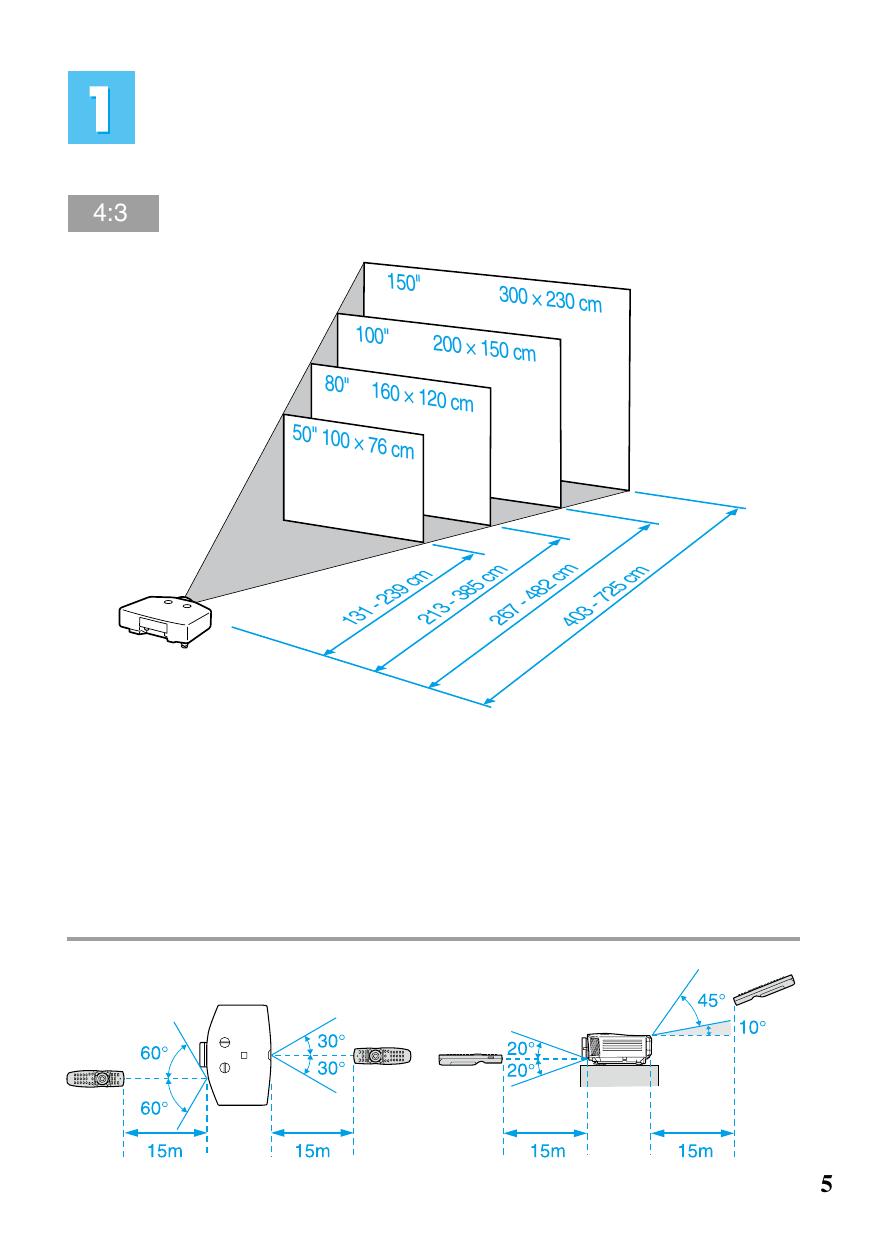 1

4:3

150" 300 × 230 cm

100" 200 × 150 cm

80" 160 × 120 cm

50" 100 × 76 cm

131 - 239 cm

213 - 385 cm

267 - 482 cm

403 - 725 cm

60°

60°

30°

30°

15m

15m

20°

20°

45°

10°

15m

15m

5