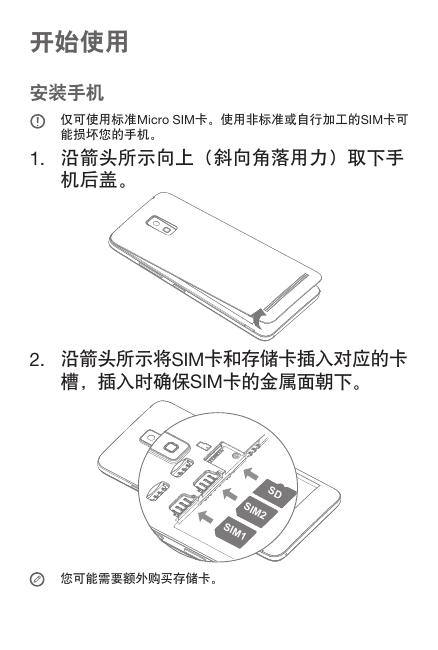 开始使用

安装手机

仅可使用标准Micro SIM卡。使用非标准或自行加工的SIM卡可能损坏您的手机。

1. 沿箭头所示向上（斜向角落用力）取下手机后盖。

2. 沿箭头所示将SIM卡和存储卡插入对应的卡槽，插入时确保SIM卡的金属面朝下。

SD
SIM2
SIM1

您可能需要额外购买存储卡。