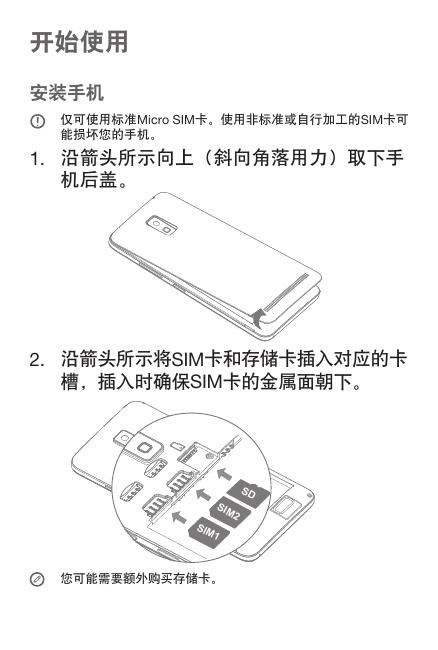 开始使用

安装手机

仅可使用标准Micro SIM卡。使用非标准或自行加工的SIM卡可能损坏您的手机。

1. 沿箭头所示向上（斜向角落用力）取下手机后盖。

2. 沿箭头所示将SIM卡和存储卡插入对应的卡槽，插入时确保SIM卡的金属面朝下。

SD

SIM2

SIM1

您可能需要额外购买存储卡。