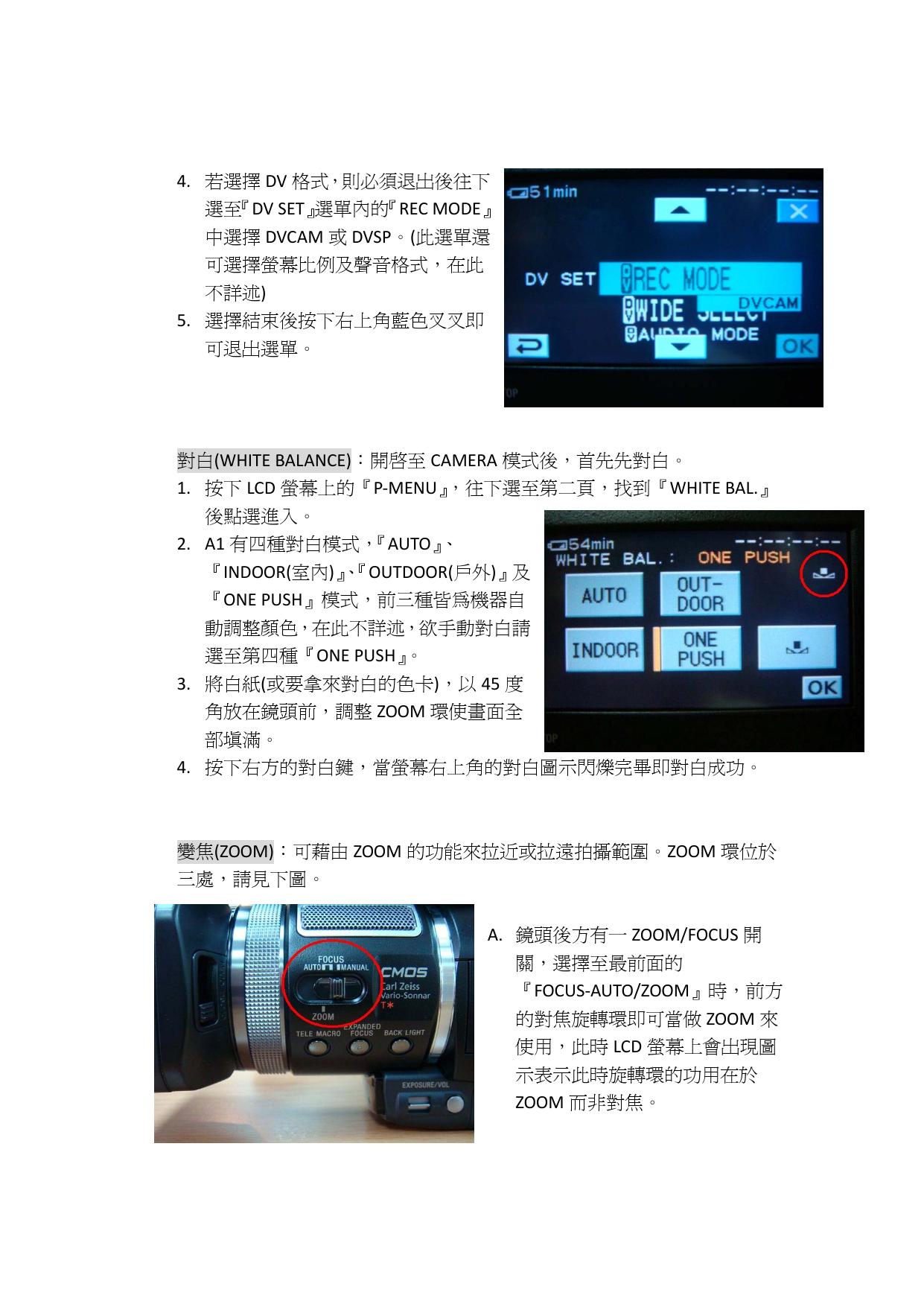 4. 若選擇 DV 格式，則必須退出後往下選至『DV SET』選單內的『REC MODE』中選擇 DVCAM 或 DVSP。(此選單還可選擇螢幕比例及聲音格式，在此不詳述)
5. 選擇結束後按下右上角藍色叉叉即可退出選單。

51min
--:--:--:--
DV SET
REC MODE
WIDE SELECT
DVCAM
AUDIO MODE
OK

對白(WHITE BALANCE)：開啓至 CAMERA 模式後，首先先對白。
1. 按下 LCD 螢幕上的『P-MENU』，往下選至第二頁，找到『WHITE BAL.』後點選進入。
2. A1 有四種對白模式，『AUTO』、『INDOOR(室內)』、『OUTDOOR(戶外)』及『ONE PUSH』模式，前三種皆爲機器自動調整顏色，在此不詳述，欲手動對白請選至第四種『ONE PUSH』。
3. 將白紙(或要拿來對白的色卡)，以 45 度角放在鏡頭前，調整 ZOOM 環使畫面全部填滿。
4. 按下右方的對白鍵，當螢幕右上角的對白圖示閃爍完畢即對白成功。

54min
--:--:--:--
WHITE BAL.: ONE PUSH
AUTO
OUT-DOOR
INDOOR
ONE PUSH
OK

變焦(ZOOM)：可藉由 ZOOM 的功能來拉近或拉遠拍攝範圍。ZOOM 環位於三處，請見下圖。

FOCUS
AUTO MANUAL
ZOOM
CMOS
Carl Zeiss
Vario-Sonnar
T*
TELE MACRO
EXPANDED FOCUS
BACK LIGHT
EXPOSURE/VOL

A. 鏡頭後方有一 ZOOM/FOCUS 開關，選擇至最前面的『FOCUS-AUTO/ZOOM』時，前方的對焦旋轉環即可當做 ZOOM 來使用，此時 LCD 螢幕上會出現圖示表示此時旋轉環的功用在於 ZOOM 而非對焦。