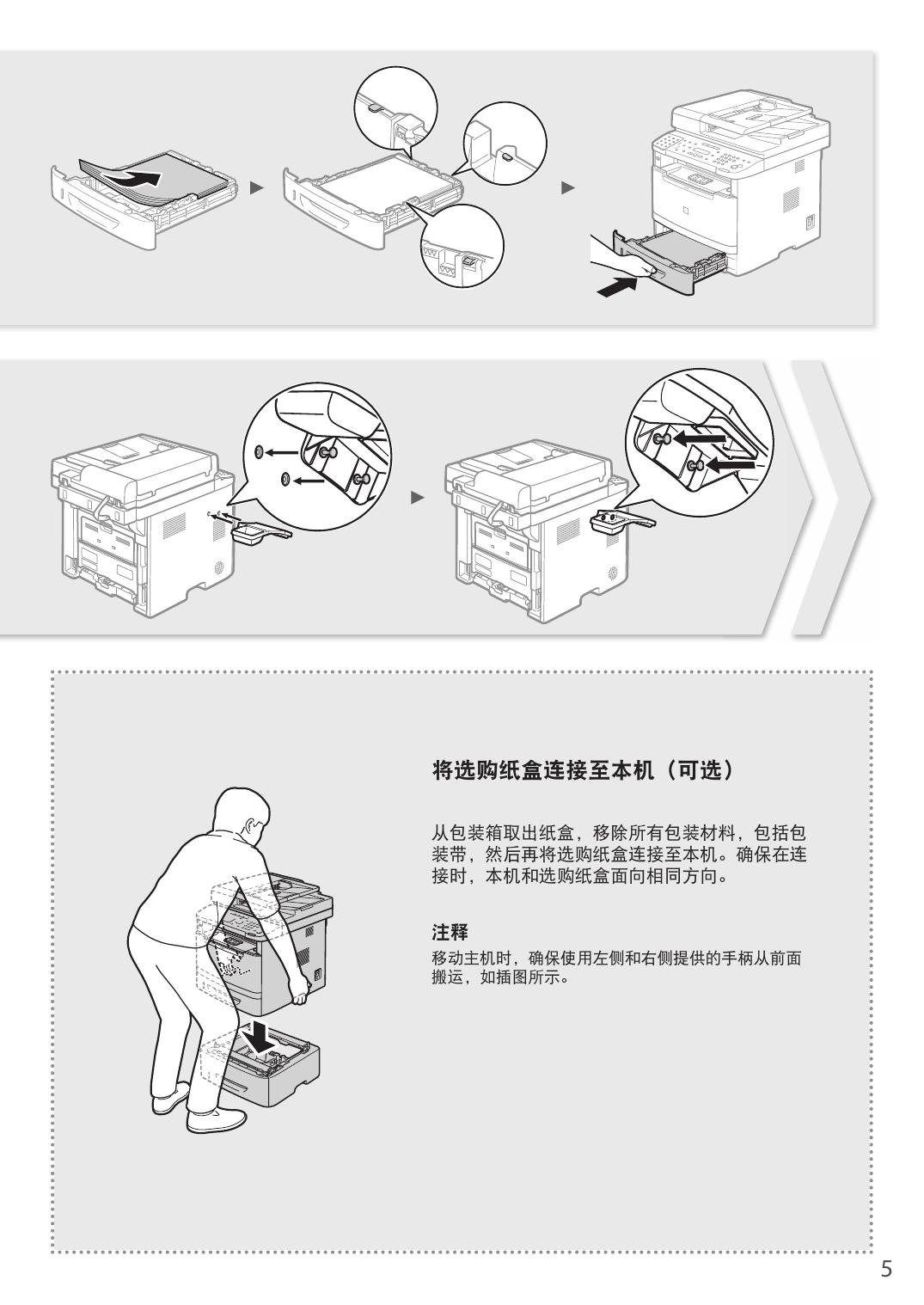 将选购纸盒连接至本机（可选）

从包装箱取出纸盒，移除所有包装材料，包括包装带，然后再将选购纸盒连接至本机。确保在连接时，本机和选购纸盒面向相同方向。

注释
移动主机时，确保使用左侧和右侧提供的手柄从前面搬运，如插图所示。

5