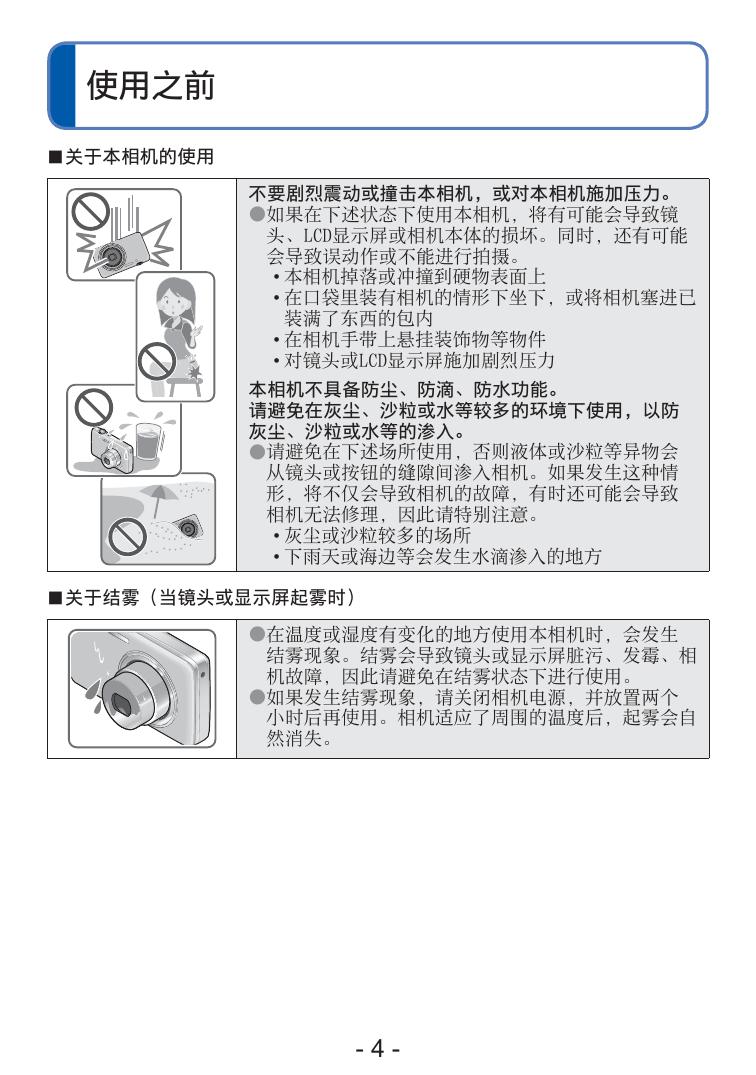 使用之前

■关于本相机的使用

不要剧烈震动或撞击本相机，或对本相机施加压力。
●如果在下述状态下使用本相机，将有可能会导致镜头、LCD显示屏或相机本体的损坏。同时，还有可能会导致误动作或不能进行拍摄。
•本相机掉落或冲撞到硬物表面上
•在口袋里装有相机的情形下坐下，或将相机塞进已装满了东西的包内
•在相机手带上悬挂装饰物等物件
•对镜头或LCD显示屏施加剧烈压力

本相机不具备防尘、防滴、防水功能。
请避免在灰尘、沙粒或水等较多的环境下使用，以防灰尘、沙粒或水等的渗入。
●请避免在下述场所使用，否则液体或沙粒等异物会从镜头或按钮的缝隙间渗入相机。如果发生这种情形，将不仅会导致相机的故障，有时还可能会导致相机无法修理，因此请特别注意。
•灰尘或沙粒较多的场所
•下雨天或海边等会发生水滴渗入的地方

■关于结雾（当镜头或显示屏起雾时）

●在温度或湿度有变化的地方使用本相机时，会发生结雾现象。结雾会导致镜头或显示屏脏污、发霉、相机故障，因此请避免在结雾状态下进行使用。
●如果发生结雾现象，请关闭相机电源，并放置两个小时后再使用。相机适应了周围的温度后，起雾会自然消失。

- 4 -