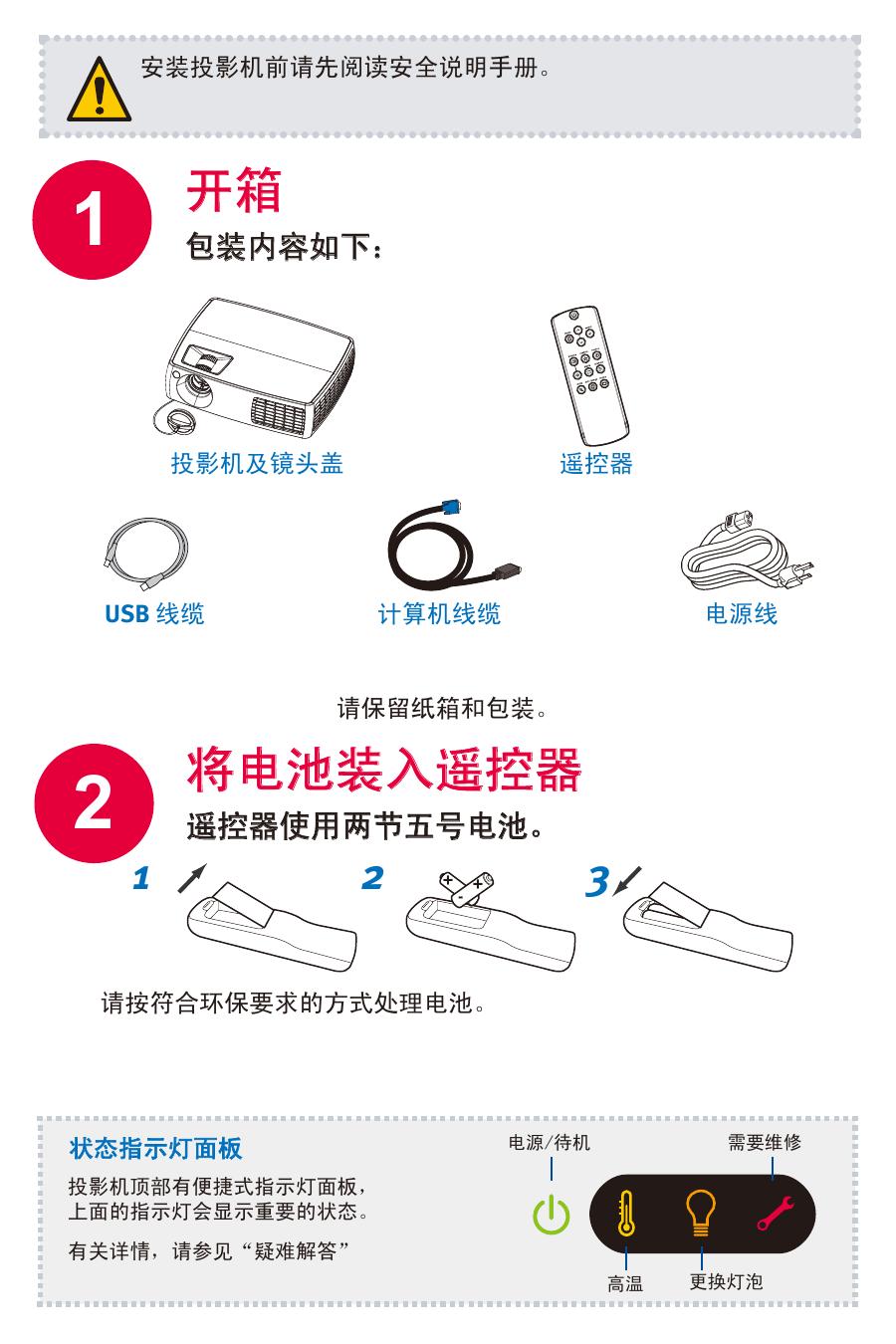 安装投影机前请先阅读安全说明手册。

1

开箱

包装内容如下：

投影机及镜头盖

遥控器

USB 线缆

计算机线缆

电源线

请保留纸箱和包装。

2

将电池装入遥控器

遥控器使用两节五号电池。

1

2

3

请按符合环保要求的方式处理电池。

状态指示灯面板

投影机顶部有便捷式指示灯面板，上面的指示灯会显示重要的状态。

有关详情，请参见“疑难解答”

电源/待机

需要维修

高温

更换灯泡