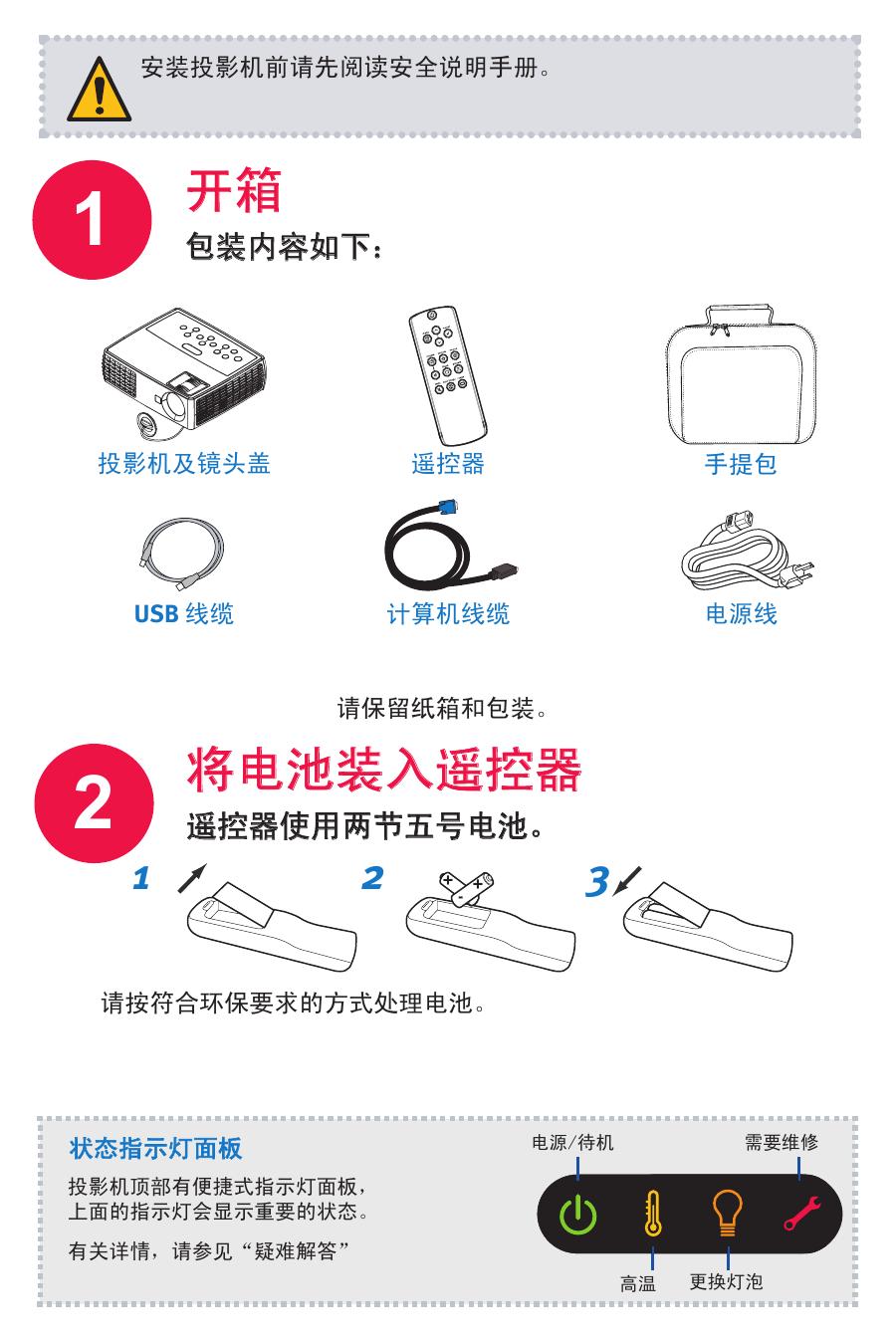 安装投影机前请先阅读安全说明手册。

1

开箱

包装内容如下：

投影机及镜头盖

遥控器

手提包

USB 线缆

计算机线缆

电源线

请保留纸箱和包装。

2

将电池装入遥控器

遥控器使用两节五号电池。

1

2

3

请按符合环保要求的方式处理电池。

状态指示灯面板

投影机顶部有便捷式指示灯面板，上面的指示灯会显示重要的状态。

有关详情，请参见“疑难解答”

电源/待机

需要维修

高温

更换灯泡