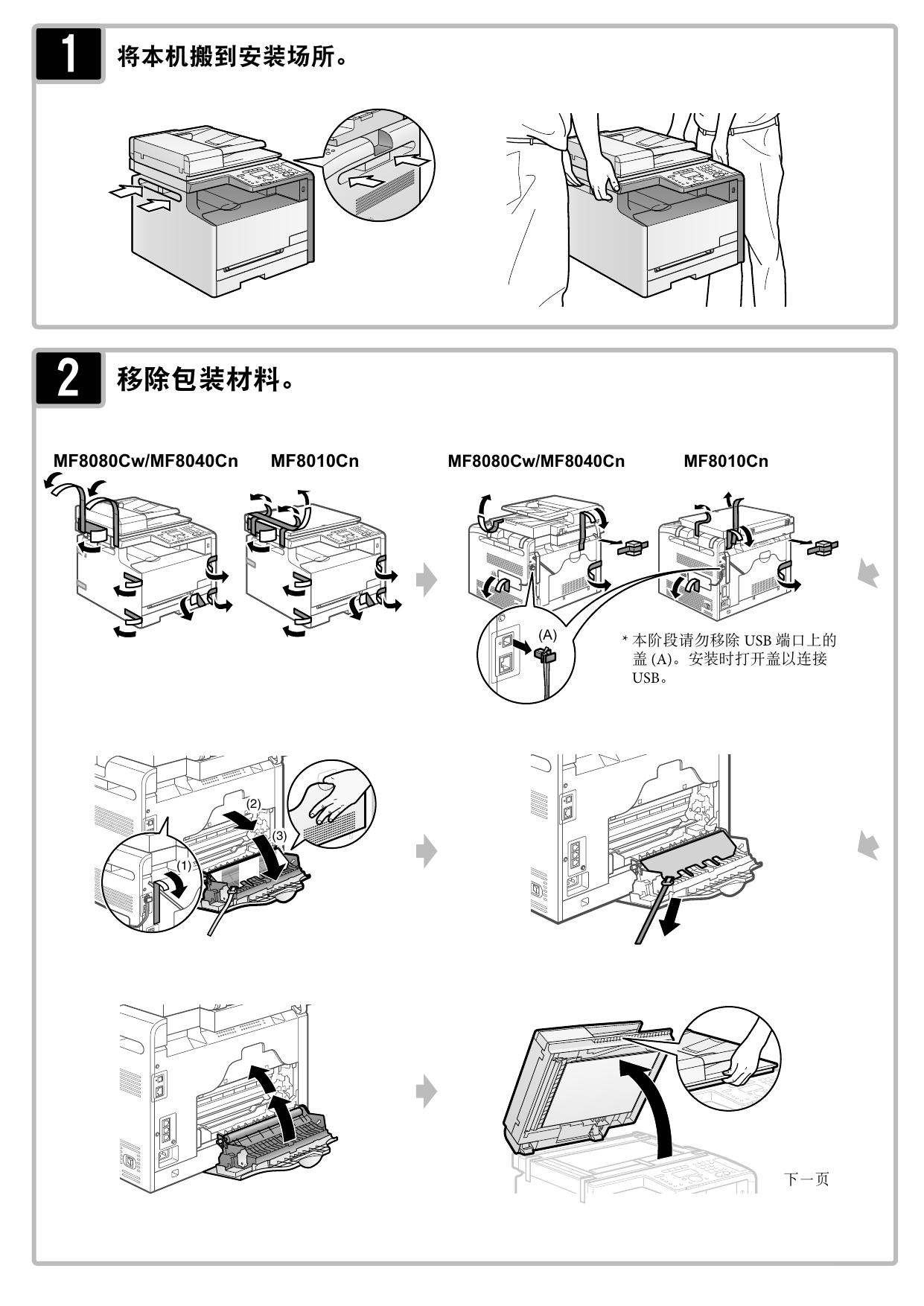 1 将本机搬到安装场所。

2 移除包装材料。

MF8080Cw/MF8040Cn

MF8010Cn

MF8080Cw/MF8040Cn

MF8010Cn

(A)

* 本阶段请勿移除 USB 端口上的盖 (A)。安装时打开盖以连接 USB。

(1)

(2)

(3)

下一页