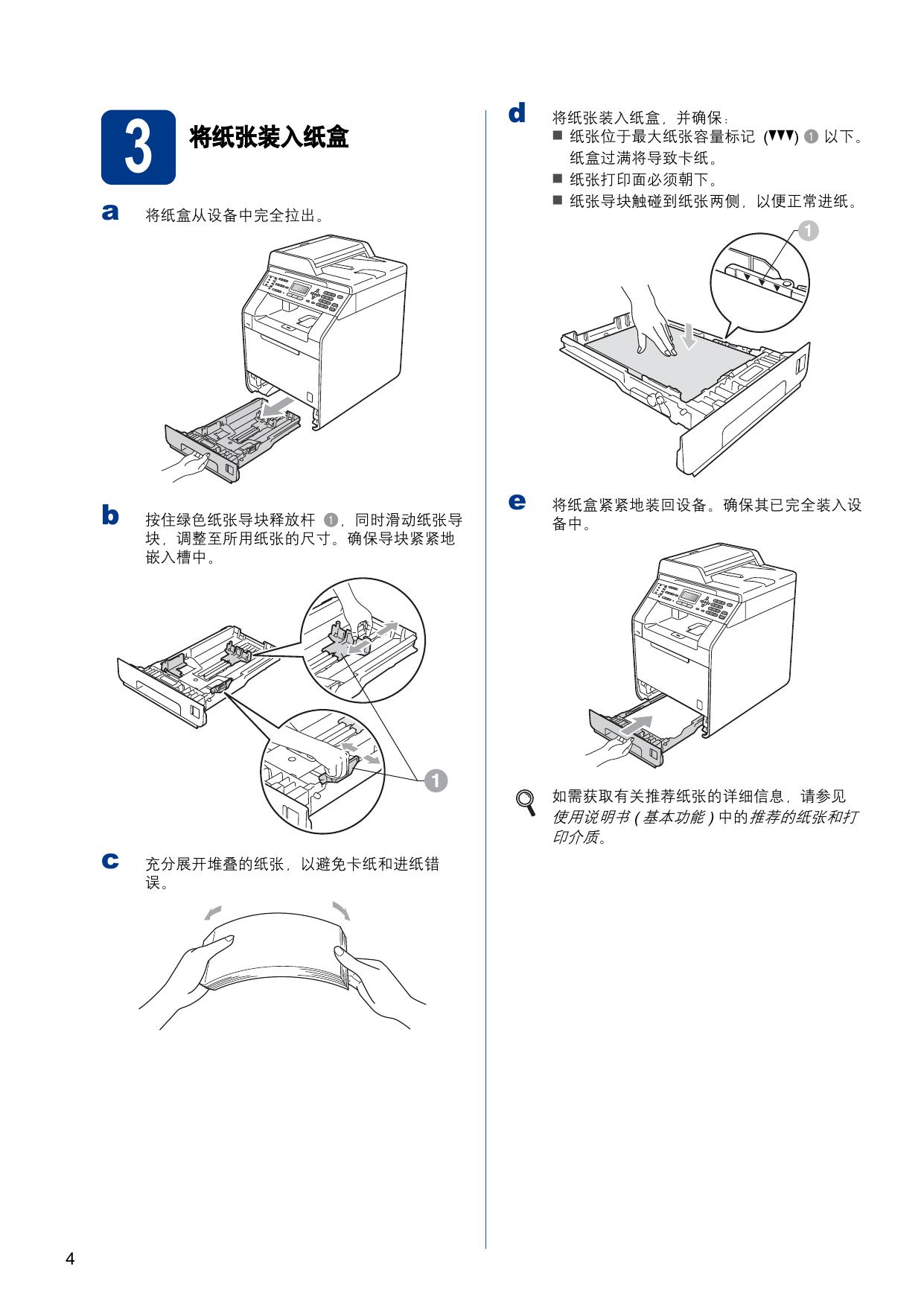 3 将纸张装入纸盒

a 将纸盒从设备中完全拉出。

b 按住绿色纸张导块释放杆 1，同时滑动纸张导块，调整至所用纸张的尺寸。确保导块紧紧地嵌入槽中。

1

c 充分展开堆叠的纸张，以避免卡纸和进纸错误。

d 将纸张装入纸盒，并确保：
■ 纸张位于最大纸张容量标记 (▼▼▼) 1 以下。纸盒过满将导致卡纸。
■ 纸张打印面必须朝下。
■ 纸张导块触碰到纸张两侧，以便正常进纸。

1

e 将纸盒紧紧地装回设备。确保其已完全装入设备中。

如需获取有关推荐纸张的详细信息，请参见使用说明书 ( 基本功能 ) 中的推荐的纸张和打印介质。

4