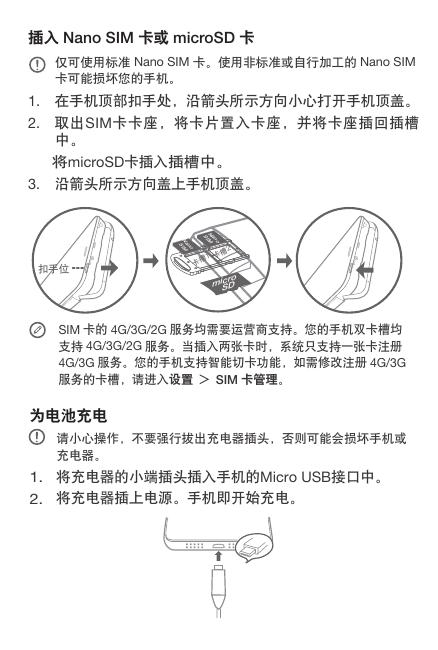 插入 Nano SIM 卡或 microSD 卡

仅可使用标准 Nano SIM 卡。使用非标准或自行加工的 Nano SIM 卡可能损坏您的手机。

1. 在手机顶部扣手处，沿箭头所示方向小心打开手机顶盖。
2. 取出SIM卡卡座，将卡片置入卡座，并将卡座插回插槽中。
将microSD卡插入插槽中。
3. 沿箭头所示方向盖上手机顶盖。

扣手位

micro SD

SIM 卡的 4G/3G/2G 服务均需要运营商支持。您的手机双卡槽均支持 4G/3G/2G 服务。当插入两张卡时，系统只支持一张卡注册 4G/3G 服务。您的手机支持智能切卡功能，如需修改注册 4G/3G 服务的卡槽，请进入设置 > SIM 卡管理。

为电池充电

请小心操作，不要强行拔出充电器插头，否则可能会损坏手机或充电器。

1. 将充电器的小端插头插入手机的Micro USB接口中。
2. 将充电器插上电源。手机即开始充电。