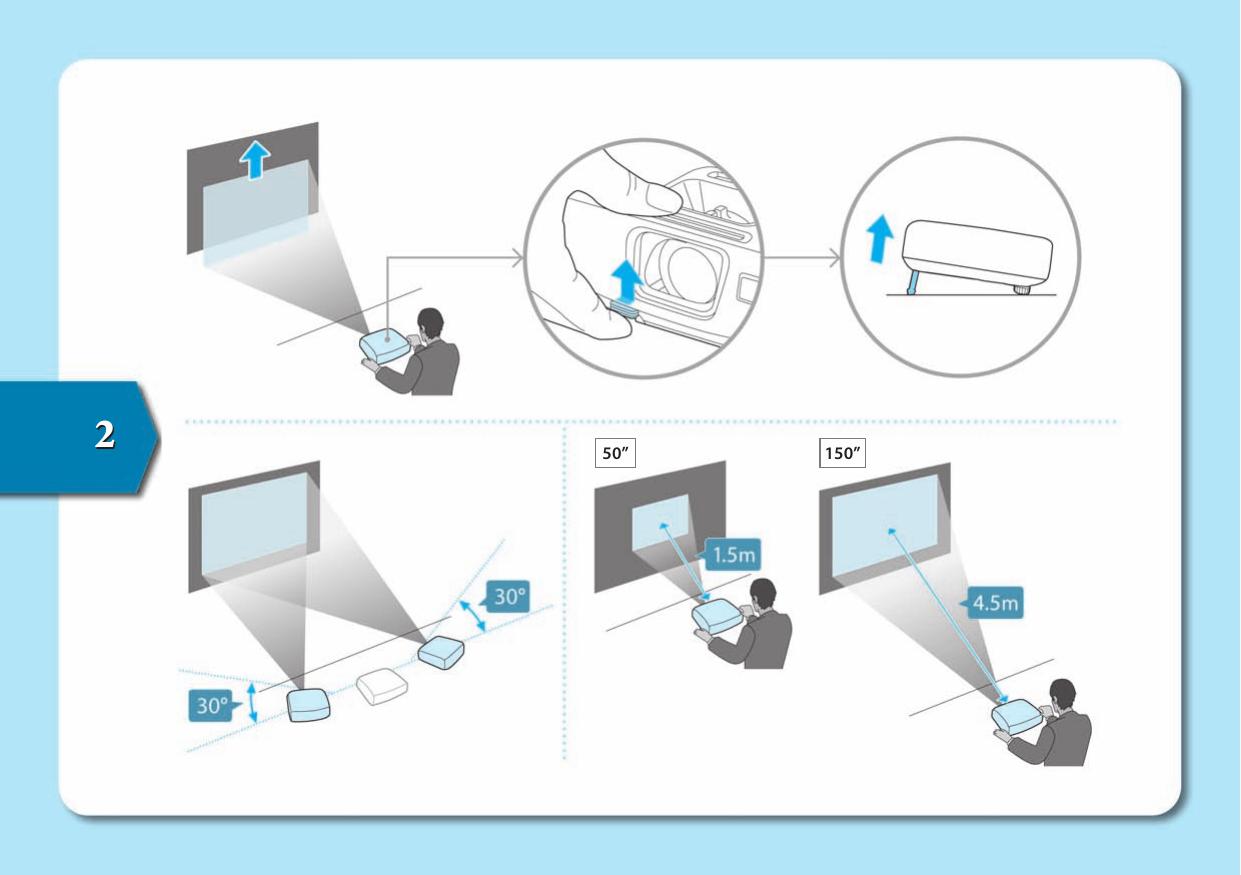 2

30°

30°

50″

1.5m

150″

4.5m