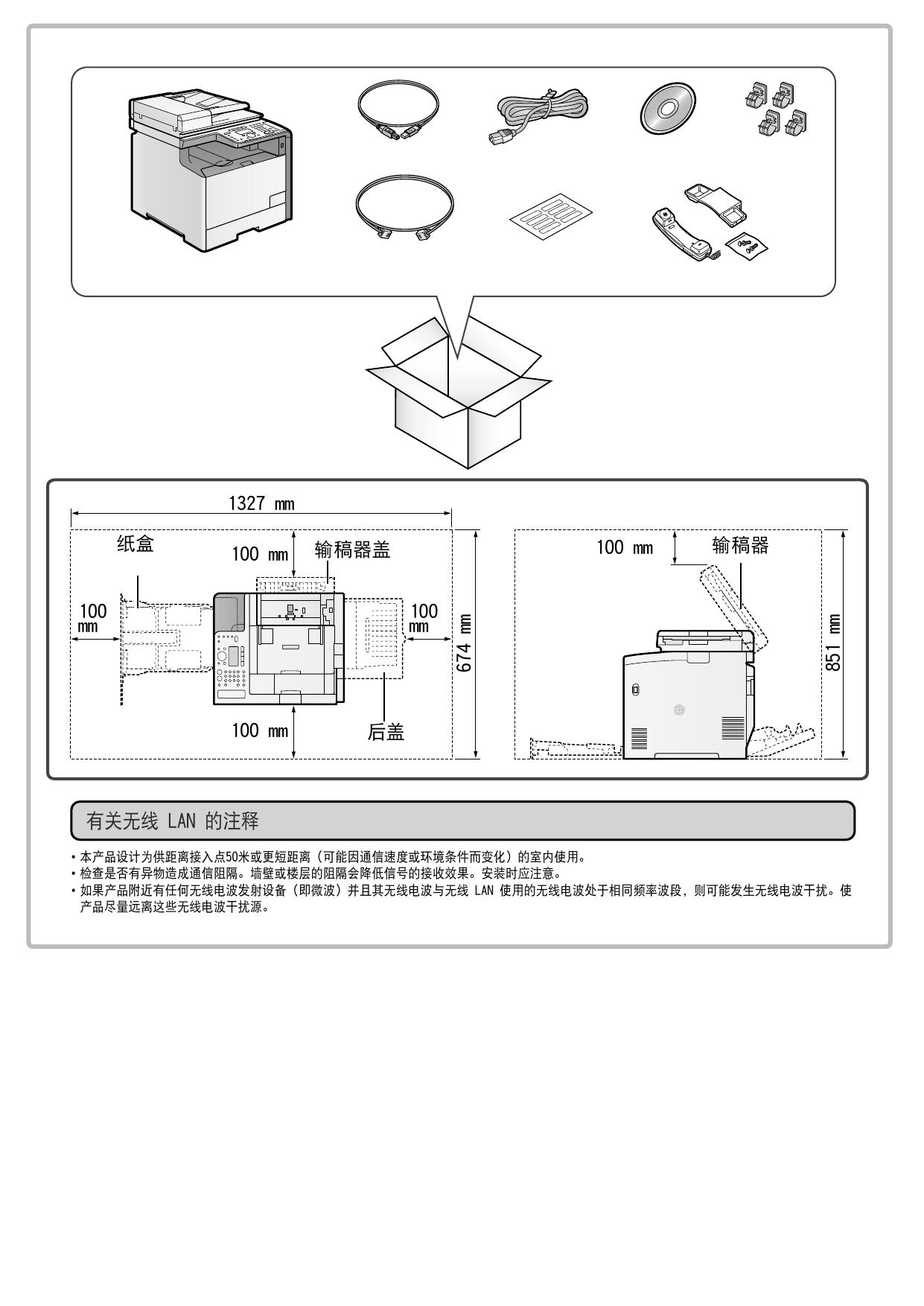 1327 mm

纸盒

100 mm

输稿器盖

100 mm

100 mm

674 mm

100 mm

后盖

100 mm

输稿器

851 mm

有关无线 LAN 的注释

• 本产品设计为供距离接入点50米或更短距离（可能因通信速度或环境条件而变化）的室内使用。
• 检查是否有异物造成通信阻隔。墙壁或楼层的阻隔会降低信号的接收效果。安装时应注意。
• 如果产品附近有任何无线电波发射设备（即微波）并且其无线电波与无线 LAN 使用的无线电波处于相同频率波段，则可能发生无线电波干扰。使产品尽量远离这些无线电波干扰源。