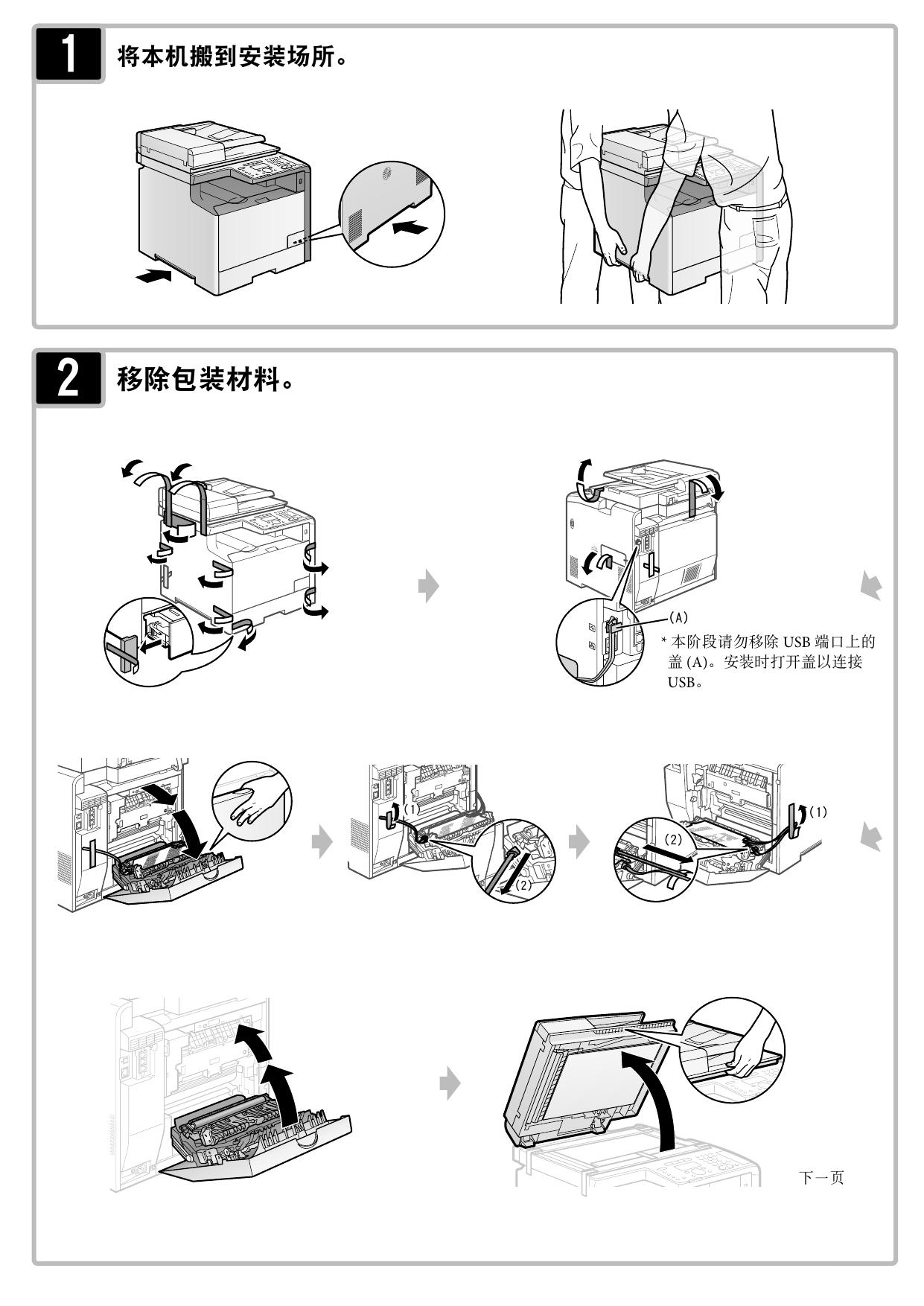 1 将本机搬到安装场所。

2 移除包装材料。

(A)

* 本阶段请勿移除 USB 端口上的盖 (A)。安装时打开盖以连接 USB。

(1)

(2)

(2)

(1)

下一页