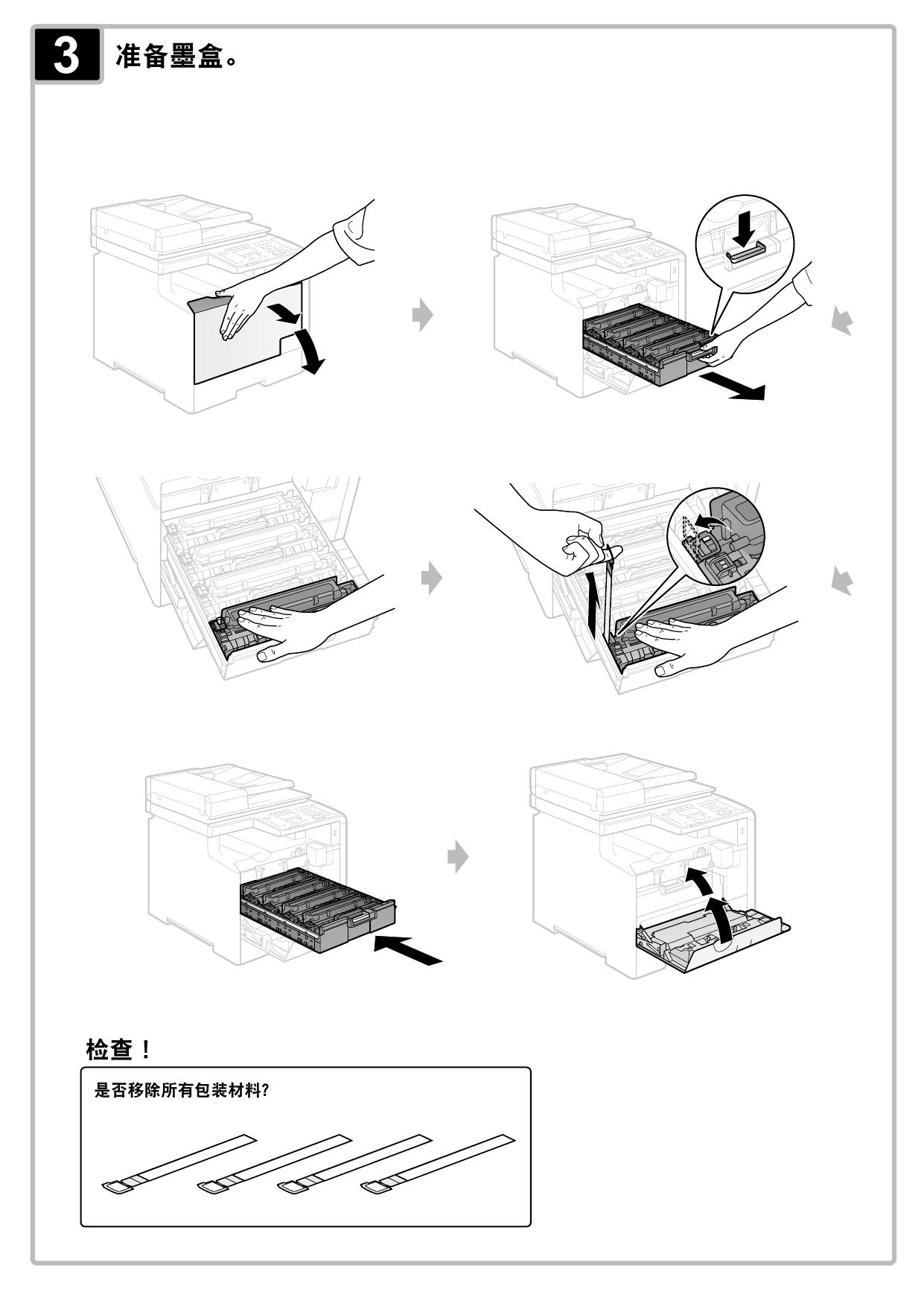 3 准备墨盒。

检查！

是否移除所有包装材料?