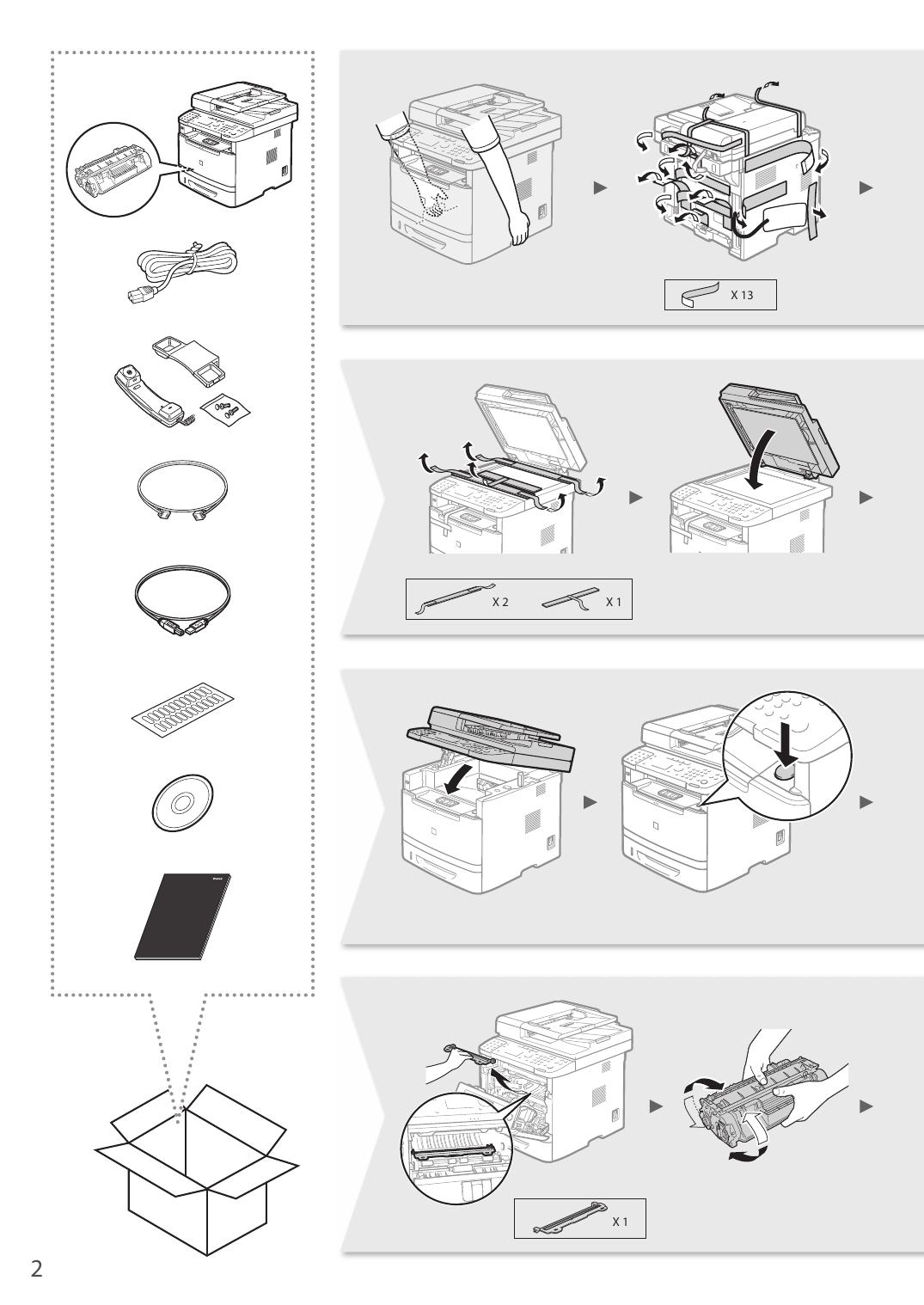 X 13

X 2

X 1

X 1

2