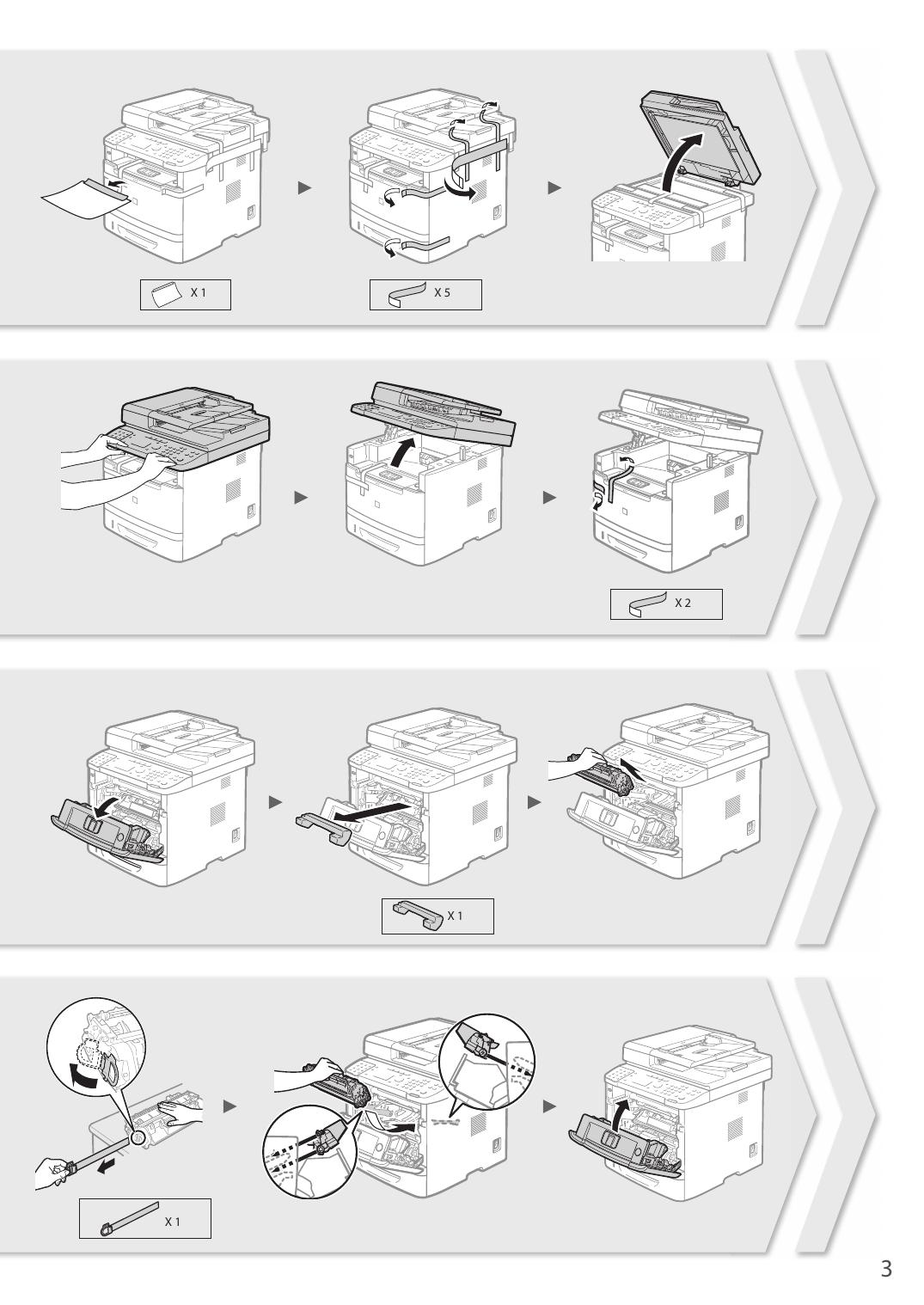 X 1

X 5

X 2

X 1

X 1

3