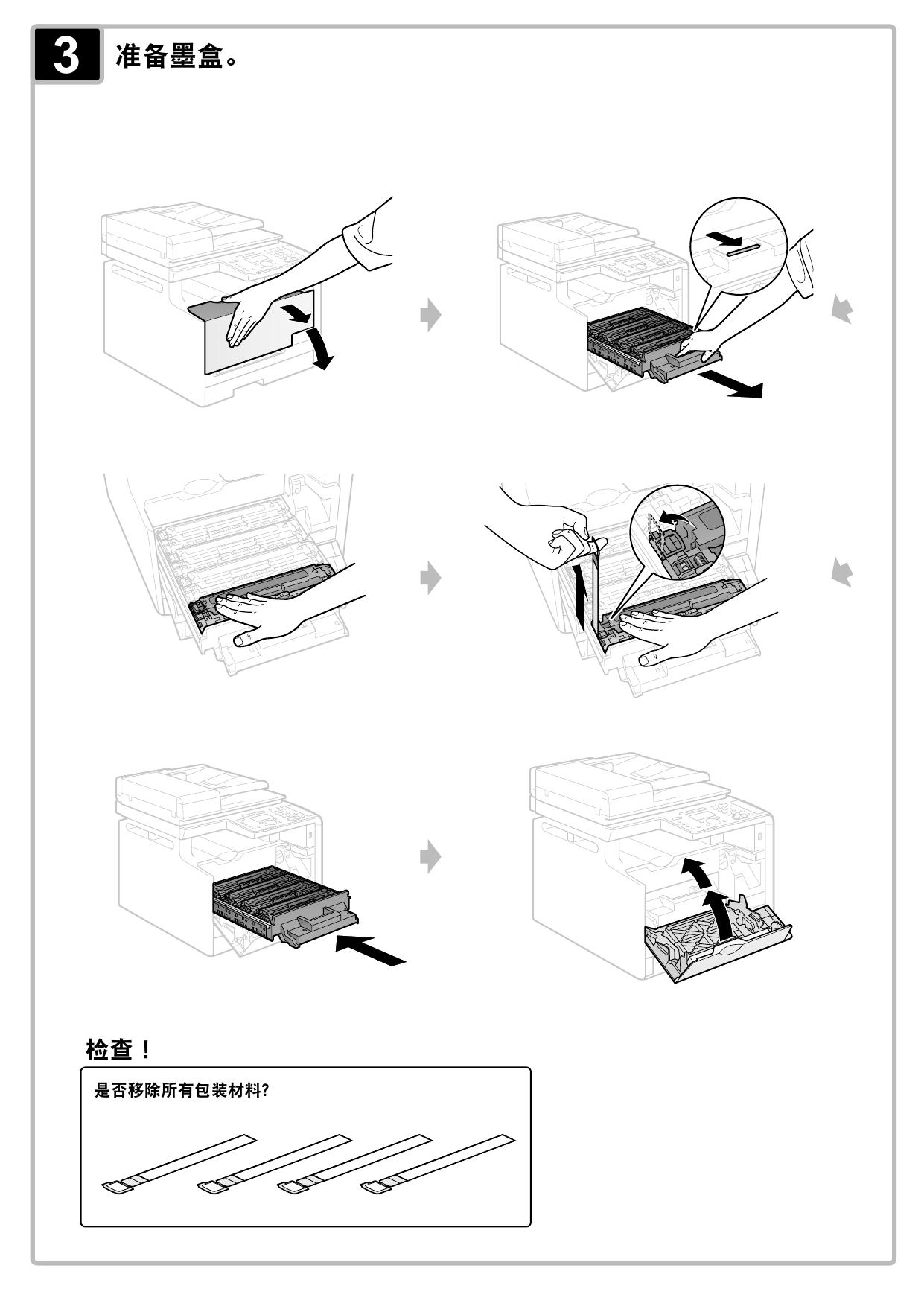 3 准备墨盒。

检查！

是否移除所有包装材料?