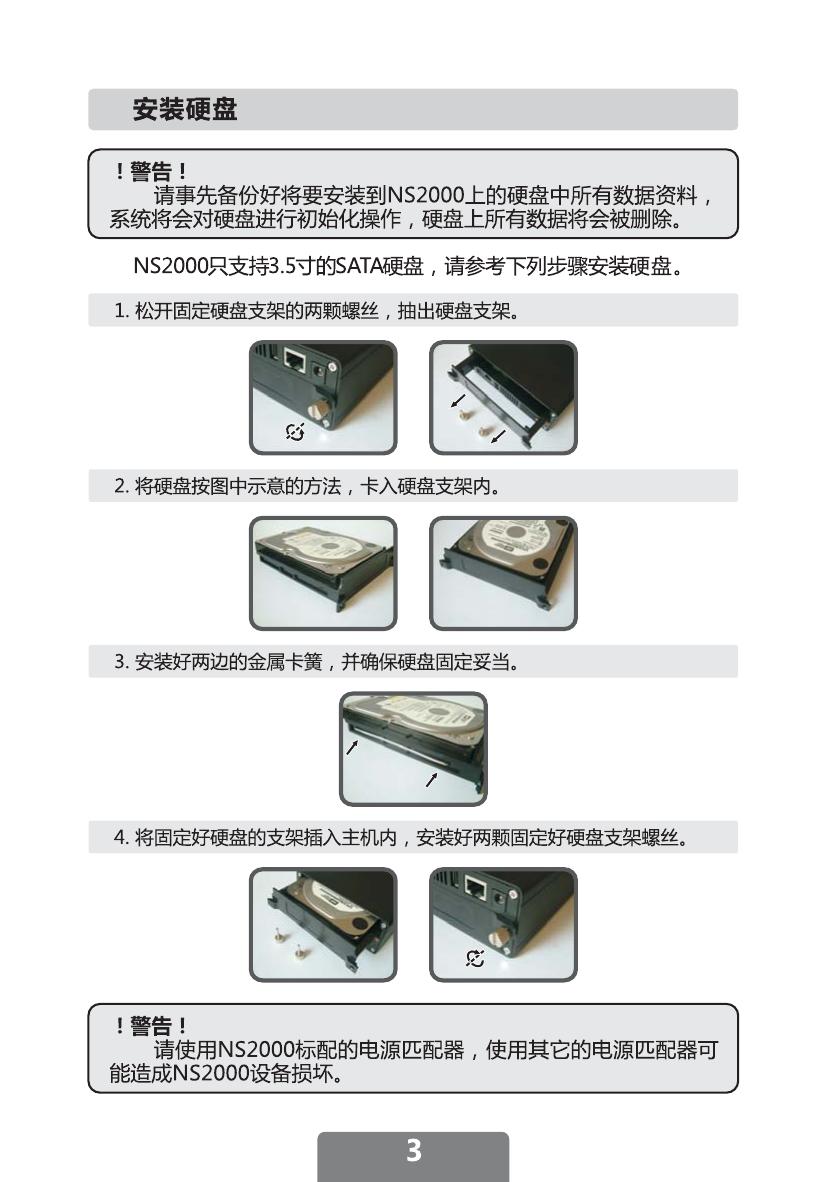 安装硬盘

！警告！
请事先备份好将要安装到NS2000上的硬盘中所有数据资料，系统将会对硬盘进行初始化操作，硬盘上所有数据将会被删除。

NS2000只支持3.5寸的SATA硬盘，请参考下列步骤安装硬盘。

1. 松开固定硬盘支架的两颗螺丝，抽出硬盘支架。

2. 将硬盘按图中示意的方法，卡入硬盘支架内。

3. 安装好两边的金属卡簧，并确保硬盘固定妥当。

4. 将固定好硬盘的支架插入主机内，安装好两颗固定好硬盘支架螺丝。

！警告！
请使用NS2000标配的电源匹配器，使用其它的电源匹配器可能造成NS2000设备损坏。

3