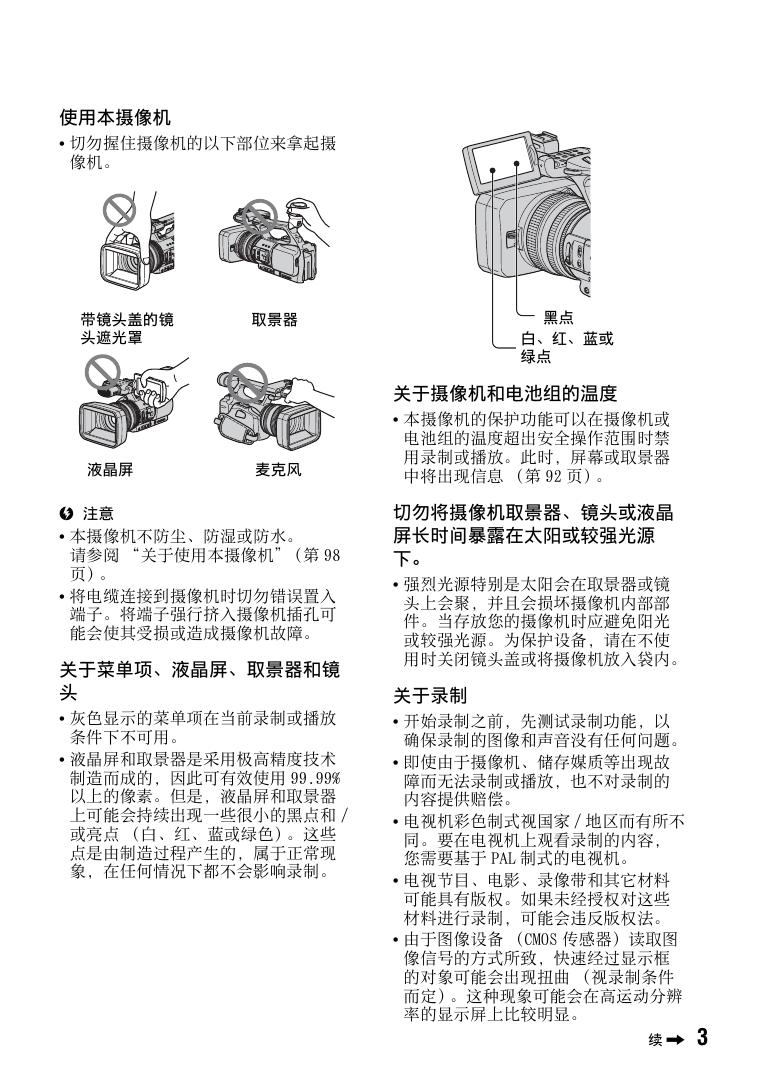 使用本摄像机

• 切勿握住摄像机的以下部位来拿起摄像机。

带镜头盖的镜头遮光罩

取景器

液晶屏

麦克风

注意

• 本摄像机不防尘、防湿或防水。请参阅 “关于使用本摄像机”（第 98 页）。

• 将电缆连接到摄像机时切勿错误置入端子。将端子强行挤入摄像机插孔可能会使其受损或造成摄像机故障。

关于菜单项、液晶屏、取景器和镜头

• 灰色显示的菜单项在当前录制或播放条件下不可用。

• 液晶屏和取景器是采用极高精度技术制造而成的，因此可有效使用 99.99% 以上的像素。但是，液晶屏和取景器上可能会持续出现一些很小的黑点和 / 或亮点 （白、红、蓝或绿色）。这些点是由制造过程产生的，属于正常现象，在任何情况下都不会影响录制。

黑点

白、红、蓝或绿点

关于摄像机和电池组的温度

• 本摄像机的保护功能可以在摄像机或电池组的温度超出安全操作范围时禁用录制或播放。此时，屏幕或取景器中将出现信息 （第 92 页）。

切勿将摄像机取景器、镜头或液晶屏长时间暴露在太阳或较强光源下。

• 强烈光源特别是太阳会在取景器或镜头上会聚，并且会损坏摄像机内部部件。当存放您的摄像机时应避免阳光或较强光源。为保护设备，请在不使用时关闭镜头盖或将摄像机放入袋内。

关于录制

• 开始录制之前，先测试录制功能，以确保录制的图像和声音没有任何问题。

• 即使由于摄像机、储存媒质等出现故障而无法录制或播放，也不对录制的内容提供赔偿。

• 电视机彩色制式视国家 / 地区而有所不同。要在电视机上观看录制的内容，您需要基于 PAL 制式的电视机。

• 电视节目、电影、录像带和其它材料可能具有版权。如果未经授权对这些材料进行录制，可能会违反版权法。

• 由于图像设备 （CMOS 传感器）读取图像信号的方式所致，快速经过显示框的对象可能会出现扭曲 （视录制条件而定）。这种现象可能会在高运动分辨率的显示屏上比较明显。

续 ➡ 3