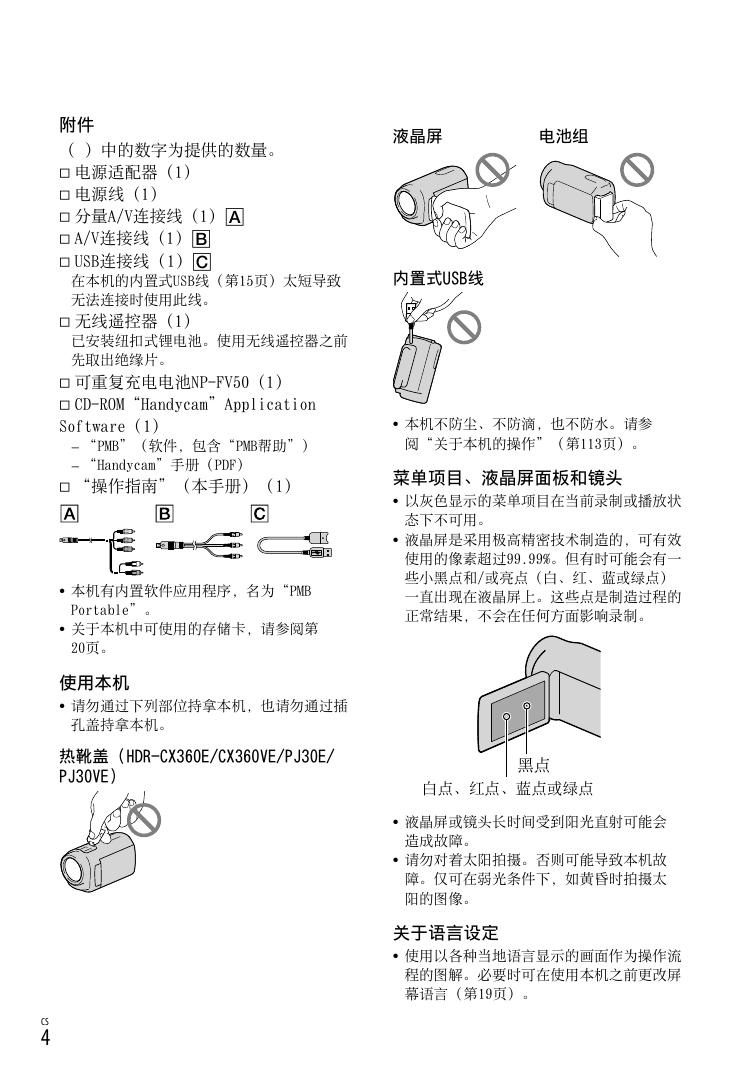 附件

（ ）中的数字为提供的数量。

□ 电源适配器（1）

□ 电源线（1）

□ 分量A/V连接线（1）A

□ A/V连接线（1）B

□ USB连接线（1）C
在本机的内置式USB线（第15页）太短导致无法连接时使用此线。

□ 无线遥控器（1）
已安装纽扣式锂电池。使用无线遥控器之前先取出绝缘片。

□ 可重复充电电池NP-FV50（1）

□ CD-ROM“Handycam”Application Software（1）
– “PMB”（软件，包含“PMB帮助”）
– “Handycam”手册（PDF）

□ “操作指南”（本手册）（1）

A B C

• 本机有内置软件应用程序，名为“PMB Portable”。
• 关于本机中可使用的存储卡，请参阅第20页。

使用本机

• 请勿通过下列部位持拿本机，也请勿通过插孔盖持拿本机。

热靴盖（HDR-CX360E/CX360VE/PJ30E/PJ30VE）

液晶屏

电池组

内置式USB线

• 本机不防尘、不防滴，也不防水。请参阅“关于本机的操作”（第113页）。

菜单项目、液晶屏面板和镜头

• 以灰色显示的菜单项目在当前录制或播放状态下不可用。
• 液晶屏是采用极高精密技术制造的，可有效使用的像素超过99.99%。但有时可能会有一些小黑点和/或亮点（白、红、蓝或绿点）一直出现在液晶屏上。这些点是制造过程的正常结果，不会在任何方面影响录制。

黑点

白点、红点、蓝点或绿点

• 液晶屏或镜头长时间受到阳光直射可能会造成故障。
• 请勿对着太阳拍摄。否则可能导致本机故障。仅可在弱光条件下，如黄昏时拍摄太阳的图像。

关于语言设定

• 使用以各种当地语言显示的画面作为操作流程的图解。必要时可在使用本机之前更改屏幕语言（第19页）。

CS
4