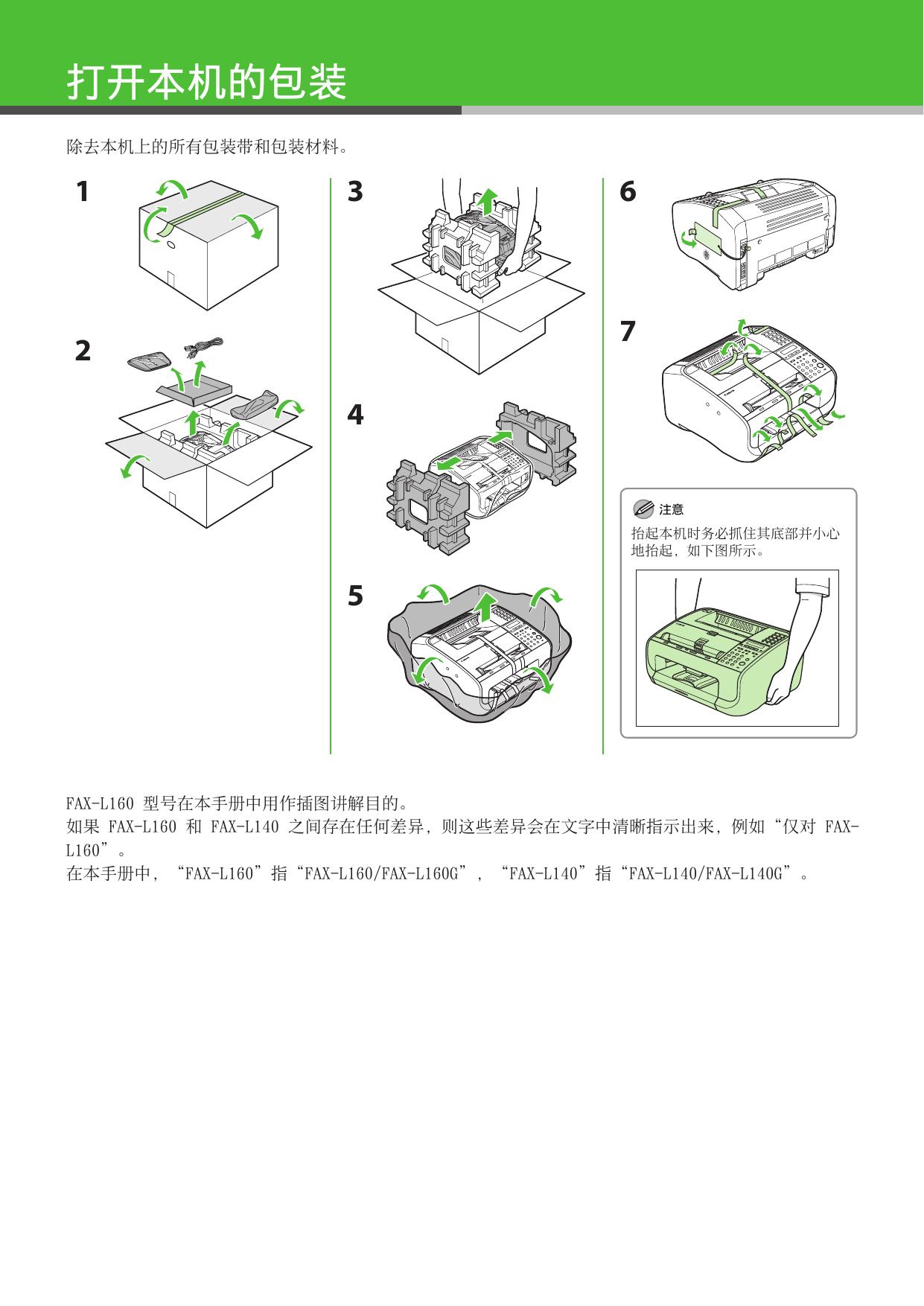 打开本机的包装

除去本机上的所有包装带和包装材料。

1

2

3

4

5

6

7

注意

抬起本机时务必抓住其底部并小心地抬起，如下图所示。

FAX-L160 型号在本手册中用作插图讲解目的。
如果 FAX-L160 和 FAX-L140 之间存在任何差异，则这些差异会在文字中清晰指示出来，例如“仅对 FAX-L160”。
在本手册中，“FAX-L160”指“FAX-L160/FAX-L160G”，“FAX-L140”指“FAX-L140/FAX-L140G”。