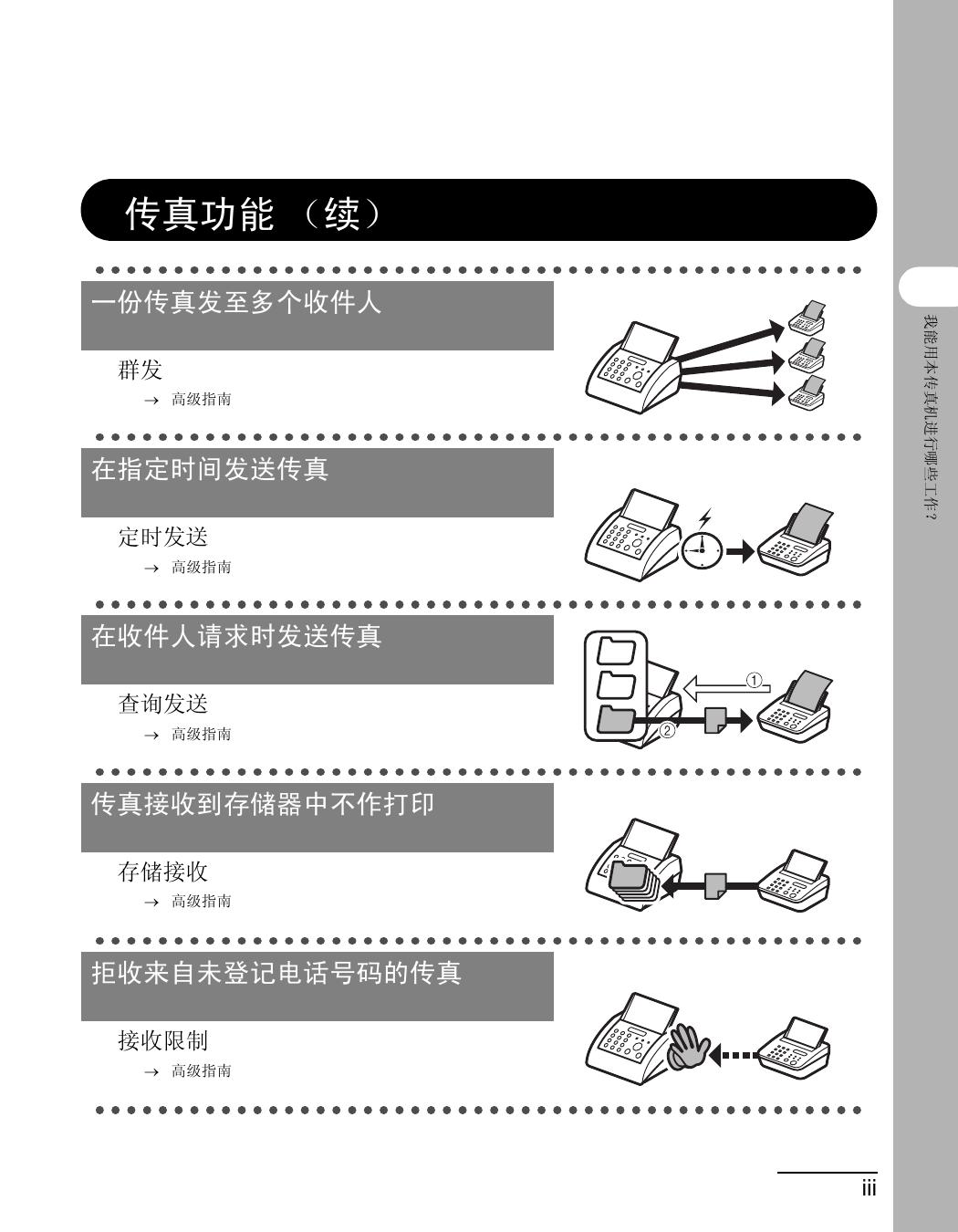 传真功能 （续）

一份传真发至多个收件人

群发
→ 高级指南

在指定时间发送传真

定时发送
→ 高级指南

在收件人请求时发送传真

查询发送
→ 高级指南

①
②

传真接收到存储器中不作打印

存储接收
→ 高级指南

拒收来自未登记电话号码的传真

接收限制
→ 高级指南

我能用本传真机进行哪些工作？

iii