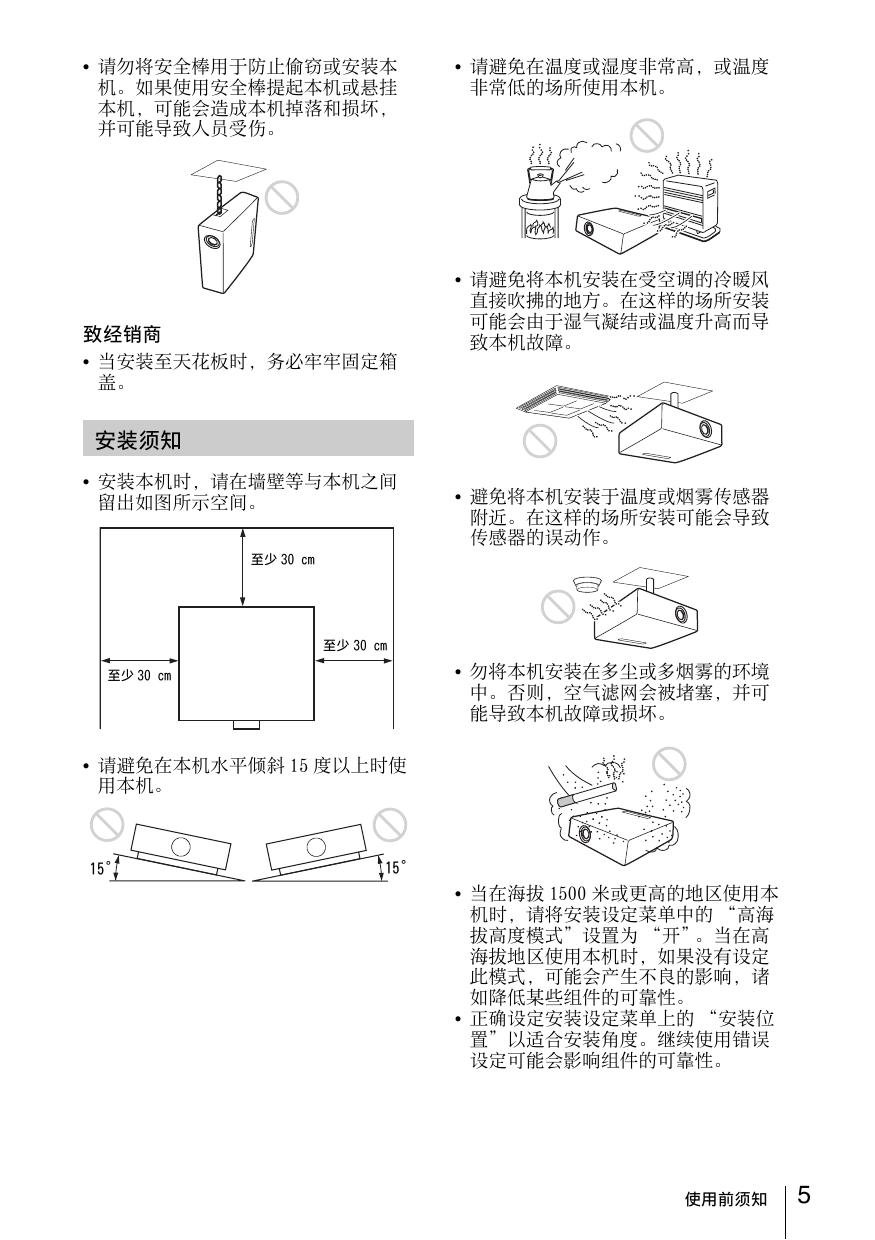 • 请勿将安全棒用于防止偷窃或安装本机。如果使用安全棒提起本机或悬挂本机，可能会造成本机掉落和损坏，并可能导致人员受伤。

致经销商

• 当安装至天花板时，务必牢牢固定箱盖。

安装须知

• 安装本机时，请在墙壁等与本机之间留出如图所示空间。

至少 30 cm

至少 30 cm

至少 30 cm

• 请避免在本机水平倾斜 15 度以上时使用本机。

15°

15°

• 请避免在温度或湿度非常高，或温度非常低的场所使用本机。

• 请避免将本机安装在受空调的冷暖风直接吹拂的地方。在这样的场所安装可能会由于湿气凝结或温度升高而导致本机故障。

• 避免将本机安装于温度或烟雾传感器附近。在这样的场所安装可能会导致传感器的误动作。

• 勿将本机安装在多尘或多烟雾的环境中。否则，空气滤网会被堵塞，并可能导致本机故障或损坏。

• 当在海拔 1500 米或更高的地区使用本机时，请将安装设定菜单中的 “高海拔高度模式” 设置为 “开”。当在高海拔地区使用本机时，如果没有设定此模式，可能会产生不良的影响，诸如降低某些组件的可靠性。
• 正确设定安装设定菜单上的 “安装位置” 以适合安装角度。继续使用错误设定可能会影响组件的可靠性。

使用前须知 5