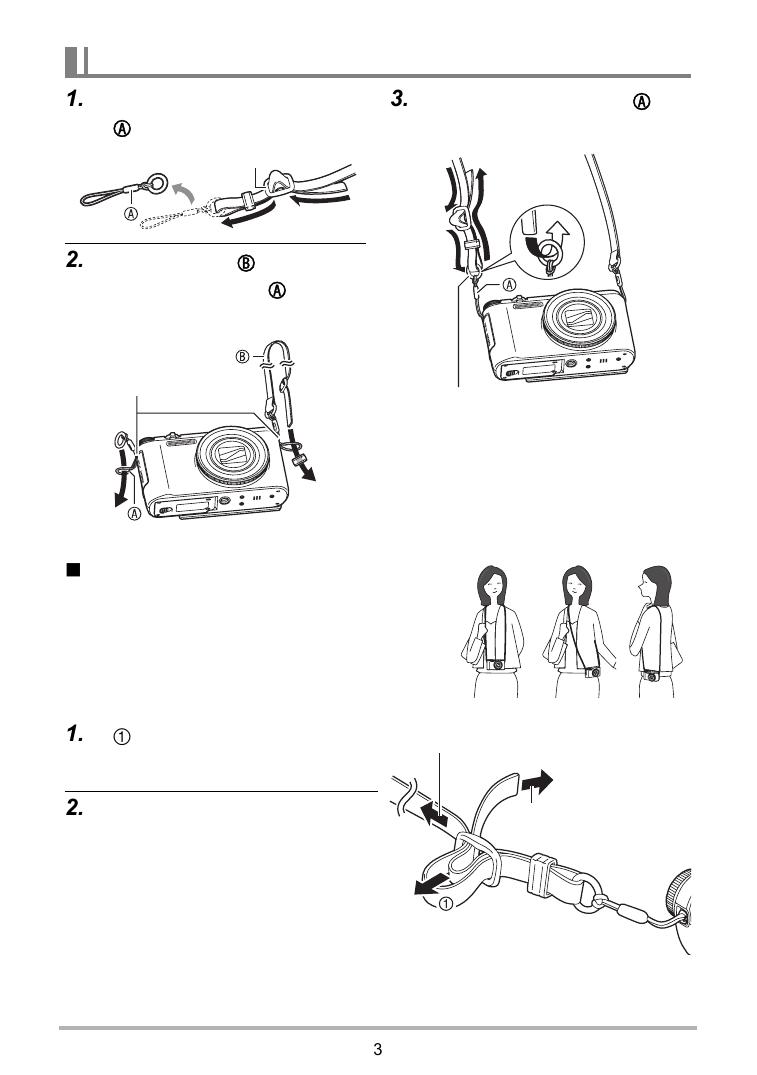 1.

Ⓐ

Ⓐ

2.

Ⓑ

Ⓐ

Ⓑ

Ⓐ

3.

Ⓐ

Ⓐ

■

1.

①

2.

①

3