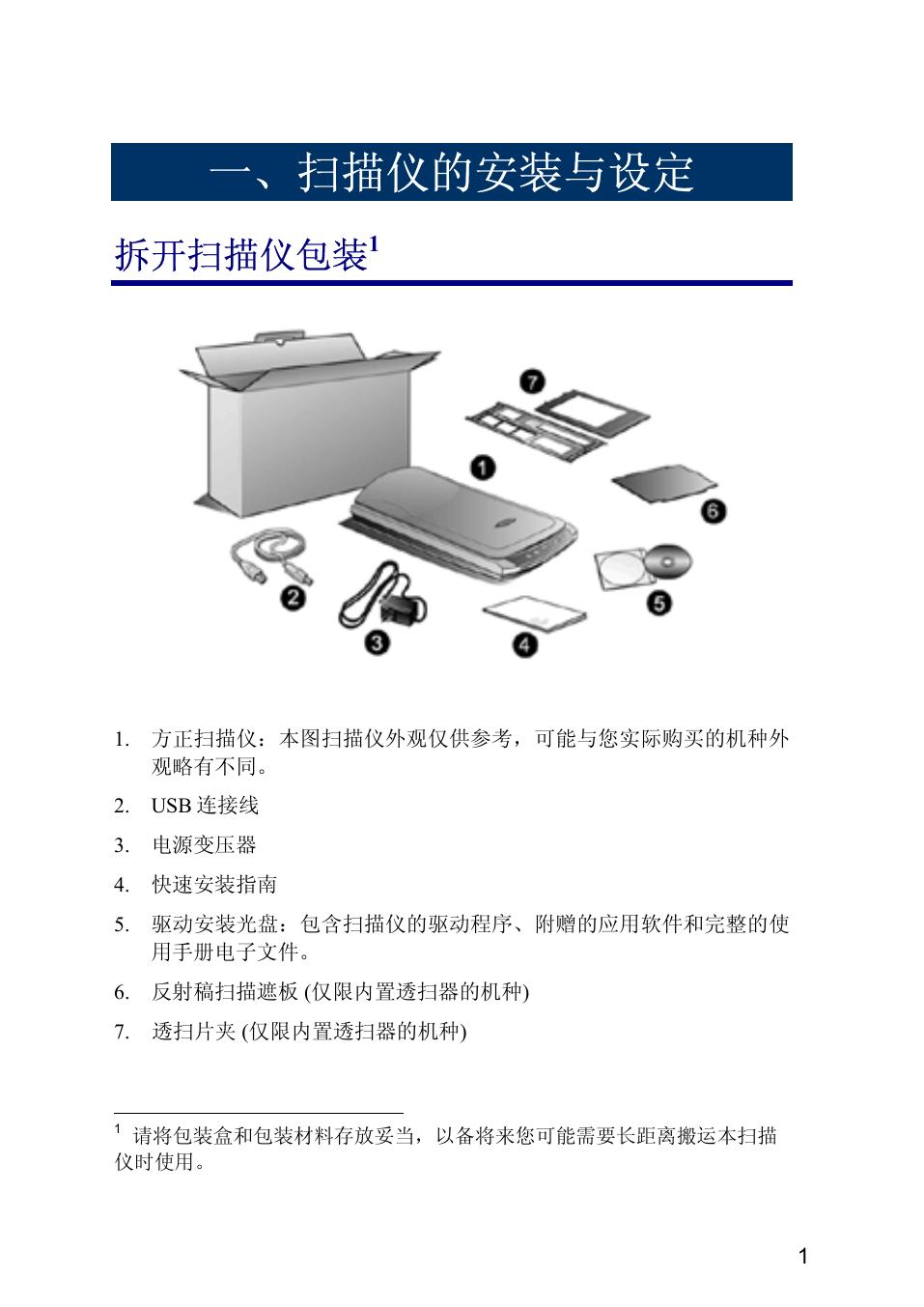 一、扫描仪的安装与设定

拆开扫描仪包装$^1$

7
1
6
2
5
3
4

1. 方正扫描仪：本图扫描仪外观仅供参考，可能与您实际购买的机种外观略有不同。
2. USB 连接线
3. 电源变压器
4. 快速安装指南
5. 驱动安装光盘：包含扫描仪的驱动程序、附赠的应用软件和完整的使用手册电子文件。
6. 反射稿扫描遮板 (仅限内置透扫器的机种)
7. 透扫片夹 (仅限内置透扫器的机种)

$^1$ 请将包装盒和包装材料存放妥当，以备将来您可能需要长距离搬运本扫描仪时使用。

1