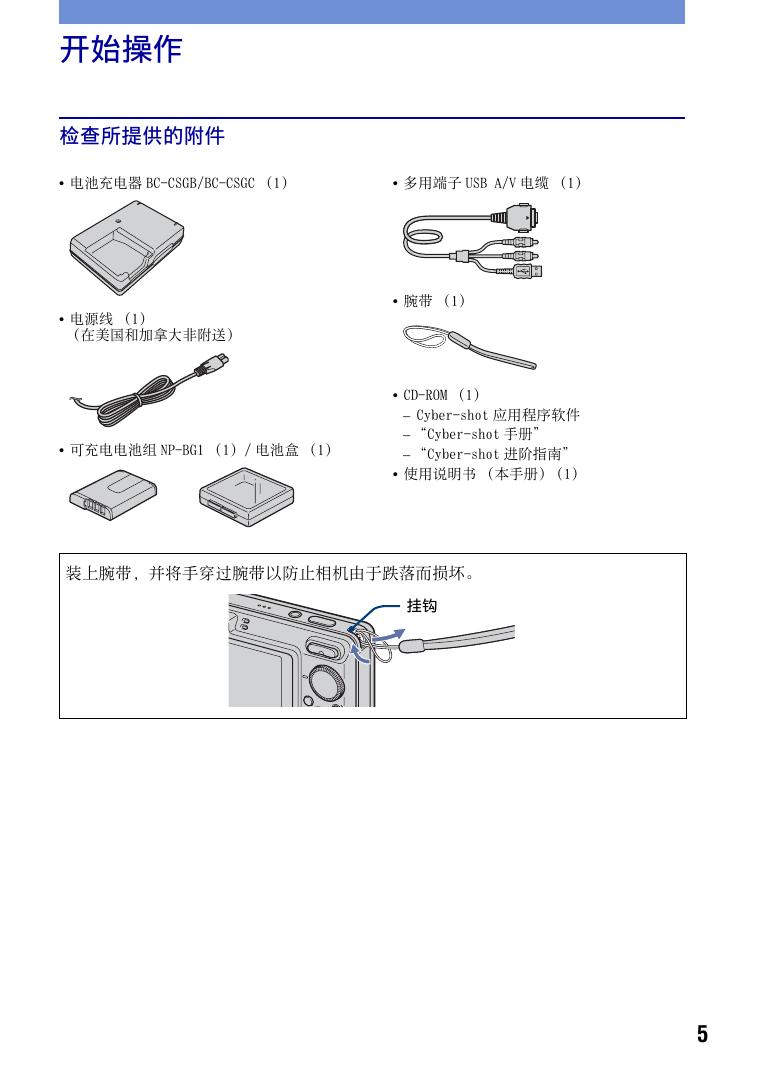 开始操作

检查所提供的附件

• 电池充电器 BC-CSGB/BC-CSGC （1）

• 电源线 （1）
（在美国和加拿大非附送）

• 可充电电池组 NP-BG1 （1）/ 电池盒 （1）

• 多用端子 USB A/V 电缆 （1）

• 腕带 （1）

• CD-ROM （1）
– Cyber-shot 应用程序软件
– “Cyber-shot 手册”
– “Cyber-shot 进阶指南”

• 使用说明书 （本手册）（1）

装上腕带，并将手穿过腕带以防止相机由于跌落而损坏。

挂钩

5