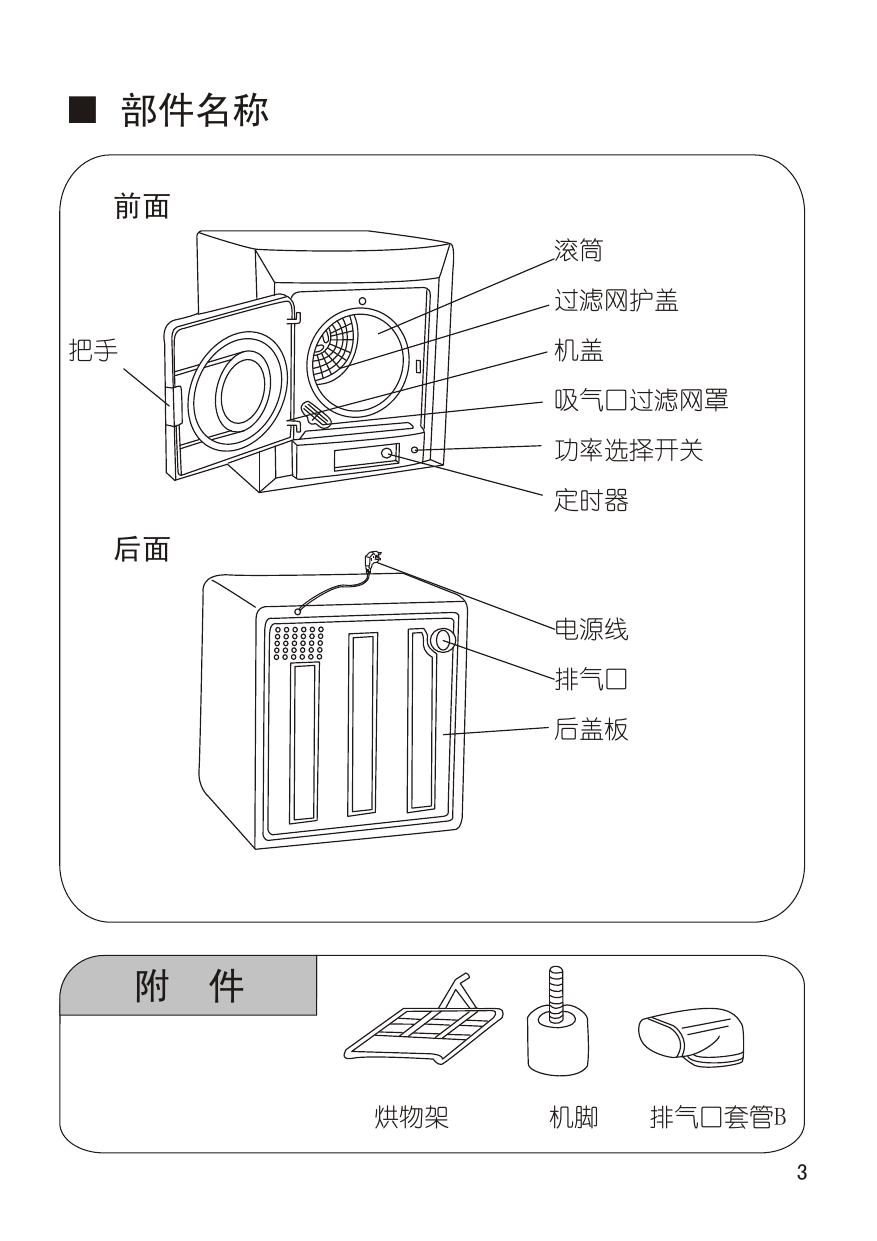 ■ 部件名称

前面

把手

滚筒

过滤网护盖

机盖

吸气口过滤网罩

功率选择开关

定时器

后面

电源线

排气口

后盖板

附　件

烘物架

机脚

排气口套管B

3