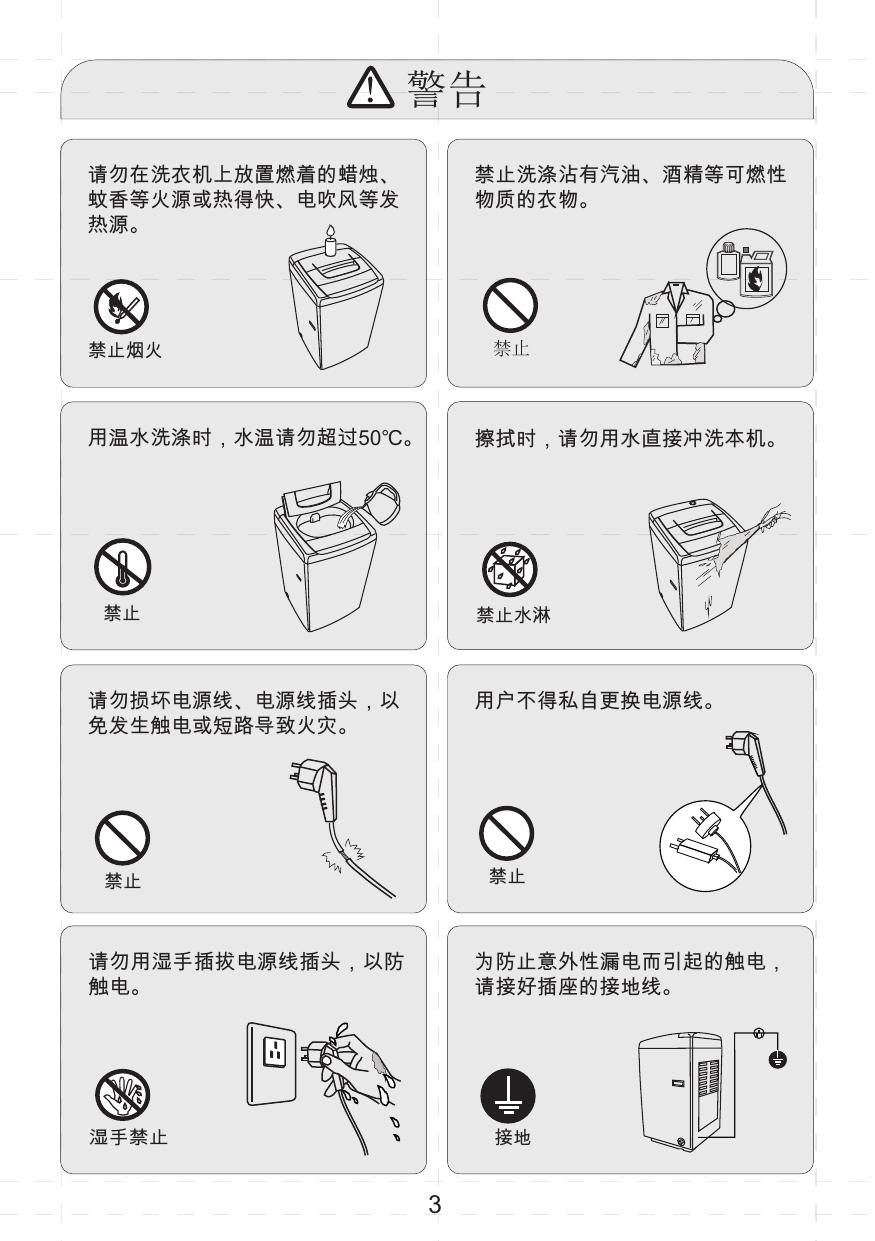 警告

请勿在洗衣机上放置燃着的蜡烛、蚊香等火源或热得快、电吹风等发热源。

禁止烟火

禁止洗涤沾有汽油、酒精等可燃性物质的衣物。

禁止

用温水洗涤时，水温请勿超过50℃。

禁止

擦拭时，请勿用水直接冲洗本机。

禁止水淋

请勿损坏电源线、电源线插头，以免发生触电或短路导致火灾。

禁止

用户不得私自更换电源线。

禁止

请勿用湿手插拔电源线插头，以防触电。

湿手禁止

为防止意外性漏电而引起的触电，请接好插座的接地线。

接地

3