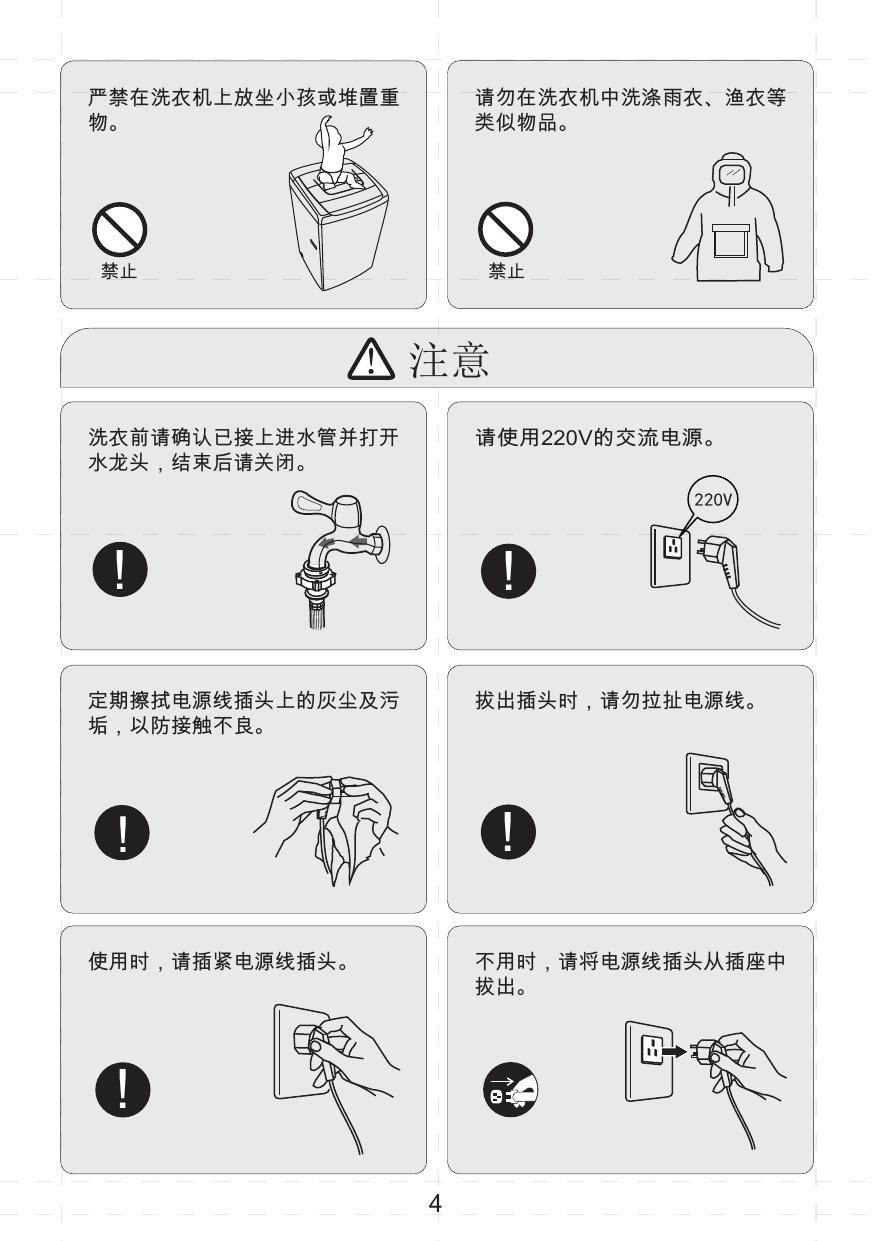 严禁在洗衣机上放坐小孩或堆置重物。

禁止

请勿在洗衣机中洗涤雨衣、渔衣等类似物品。

禁止

注意

洗衣前请确认已接上进水管并打开水龙头，结束后请关闭。

请使用220V的交流电源。

220V

定期擦拭电源线插头上的灰尘及污垢，以防接触不良。

拔出插头时，请勿拉扯电源线。

使用时，请插紧电源线插头。

不用时，请将电源线插头从插座中拔出。

4