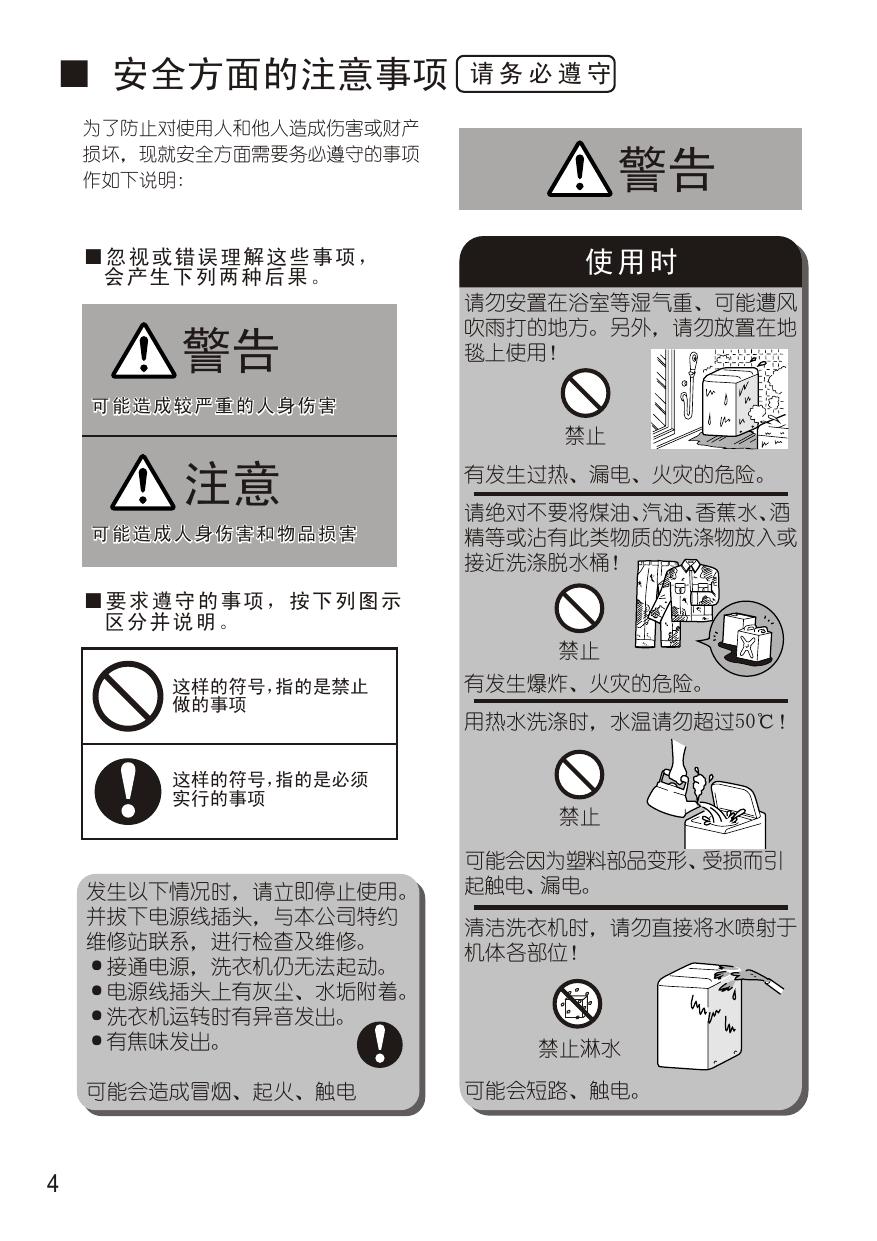 ■ 安全方面的注意事项 请务必遵守

为了防止对使用人和他人造成伤害或财产损坏，现就安全方面需要务必遵守的事项作如下说明：

■忽视或错误理解这些事项，会产生下列两种后果。

警告

可能造成较严重的人身伤害

注意

可能造成人身伤害和物品损害

■要求遵守的事项，按下列图示区分并说明。

这样的符号，指的是禁止做的事项

这样的符号，指的是必须实行的事项

发生以下情况时，请立即停止使用。并拔下电源线插头，与本公司特约维修站联系，进行检查及维修。
●接通电源，洗衣机仍无法起动。
●电源线插头上有灰尘、水垢附着。
●洗衣机运转时有异音发出。
●有焦味发出。

可能会造成冒烟、起火、触电

警告

使用时

请勿安置在浴室等湿气重、可能遭风吹雨打的地方。另外，请勿放置在地毯上使用！

禁止

有发生过热、漏电、火灾的危险。

请绝对不要将煤油、汽油、香蕉水、酒精等或沾有此类物质的洗涤物放入或接近洗涤脱水桶！

禁止

有发生爆炸、火灾的危险。

用热水洗涤时，水温请勿超过50℃！

禁止

可能会因为塑料部品变形、受损而引起触电、漏电。

清洁洗衣机时，请勿直接将水喷射于机体各部位！

禁止淋水

可能会短路、触电。

4