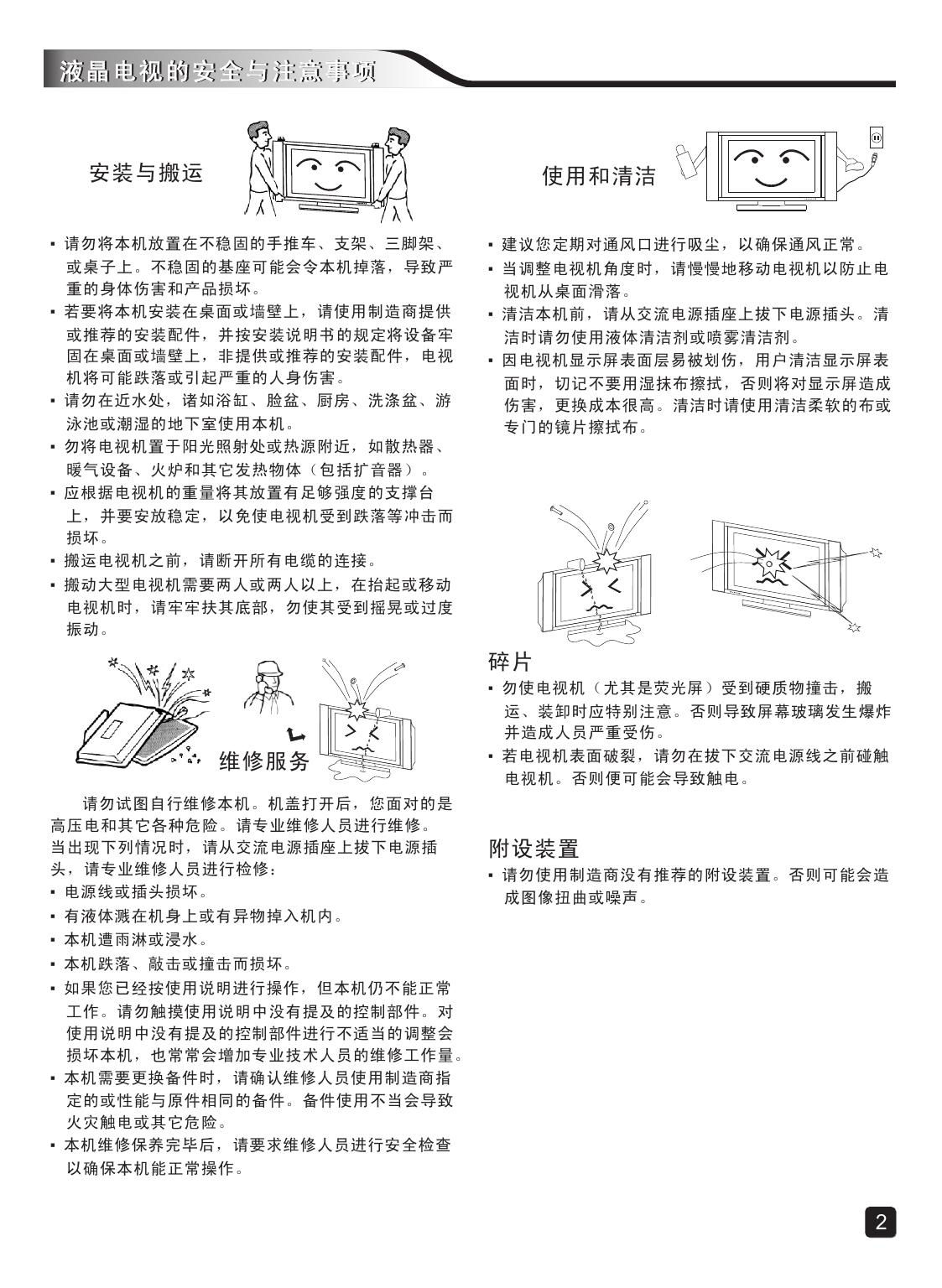 液晶电视的安全与注意事项

安装与搬运

▪ 请勿将本机放置在不稳固的手推车、支架、三脚架、或桌子上。不稳固的基座可能会令本机掉落，导致严重的身体伤害和产品损坏。
▪ 若要将本机安装在桌面或墙壁上，请使用制造商提供或推荐的安装配件，并按安装说明书的规定将设备牢固在桌面或墙壁上，非提供或推荐的安装配件，电视机将可能跌落或引起严重的人身伤害。
▪ 请勿在近水处，诸如浴缸、脸盆、厨房、洗涤盆、游泳池或潮湿的地下室使用本机。
▪ 勿将电视机置于阳光照射处或热源附近，如散热器、暖气设备、火炉和其它发热物体（包括扩音器）。
▪ 应根据电视机的重量将其放置有足够强度的支撑台上，并要安放稳定，以免使电视机受到跌落等冲击而损坏。
▪ 搬运电视机之前，请断开所有电缆的连接。
▪ 搬动大型电视机需要两人或两人以上，在抬起或移动电视机时，请牢牢扶其底部，勿使其受到摇晃或过度振动。

维修服务

请勿试图自行维修本机。机盖打开后，您面对的是高压电和其它各种危险。请专业维修人员进行维修。
当出现下列情况时，请从交流电源插座上拔下电源插头，请专业维修人员进行检修：
▪ 电源线或插头损坏。
▪ 有液体溅在机身上或有异物掉入机内。
▪ 本机遭雨淋或浸水。
▪ 本机跌落、敲击或撞击而损坏。
▪ 如果您已经按使用说明进行操作，但本机仍不能正常工作。请勿触摸使用说明中没有提及的控制部件。对使用说明中没有提及的控制部件进行不适当的调整会损坏本机，也常常会增加专业技术人员的维修工作量。
▪ 本机需要更换备件时，请确认维修人员使用制造商指定的或性能与原件相同的备件。备件使用不当会导致火灾触电或其它危险。
▪ 本机维修保养完毕后，请要求维修人员进行安全检查以确保本机能正常操作。

使用和清洁

▪ 建议您定期对通风口进行吸尘，以确保通风正常。
▪ 当调整电视机角度时，请慢慢地移动电视机以防止电视机从桌面滑落。
▪ 清洁本机前，请从交流电源插座上拔下电源插头。清洁时请勿使用液体清洁剂或喷雾清洁剂。
▪ 因电视机显示屏表面层易被划伤，用户清洁显示屏表面时，切记不要用湿抹布擦拭，否则将对显示屏造成伤害，更换成本很高。清洁时请使用清洁柔软的布或专门的镜片擦拭布。

碎片

▪ 勿使电视机（尤其是荧光屏）受到硬质物撞击，搬运、装卸时应特别注意。否则导致屏幕玻璃发生爆炸并造成人员严重受伤。
▪ 若电视机表面破裂，请勿在拔下交流电源线之前碰触电视机。否则便可能会导致触电。

附设装置

▪ 请勿使用制造商没有推荐的附设装置。否则可能会造成图像扭曲或噪声。

2