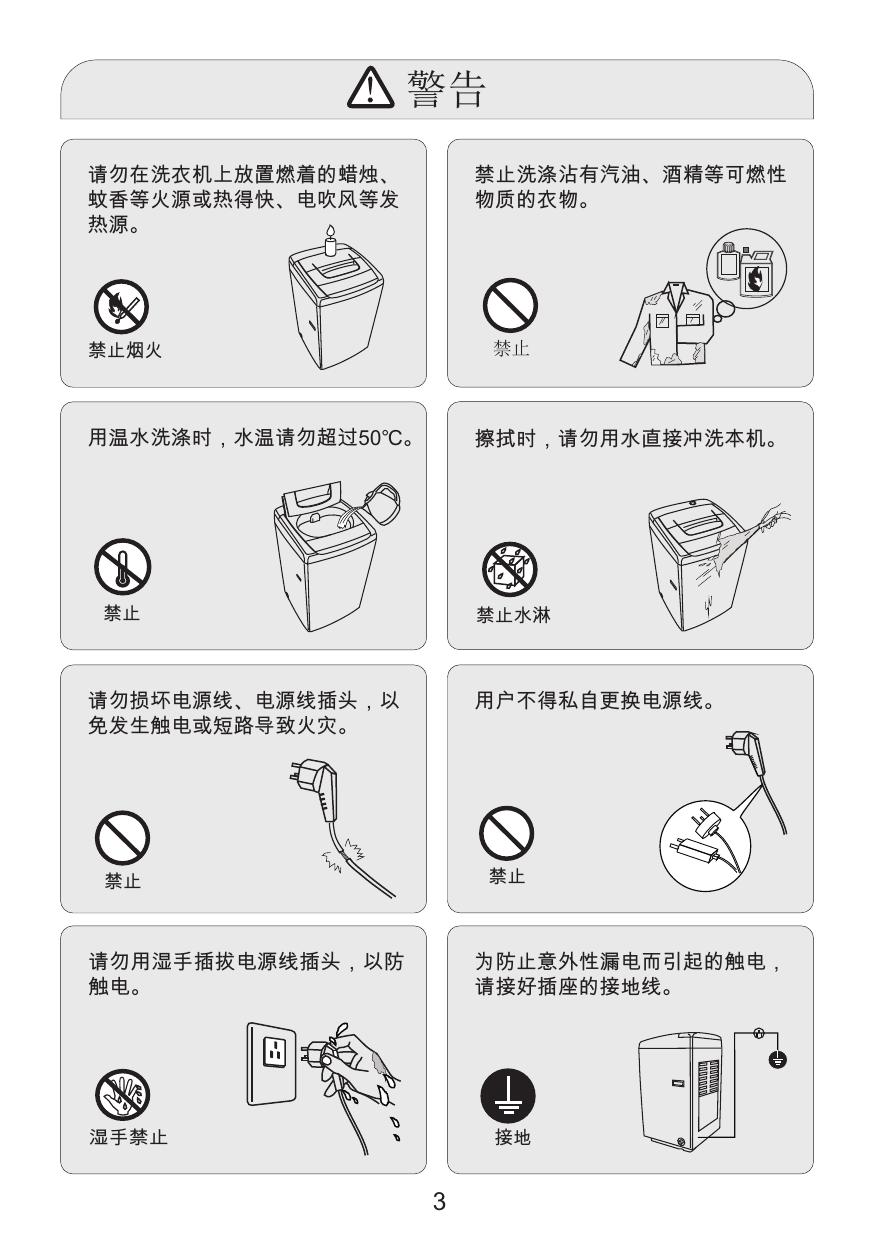 警告

请勿在洗衣机上放置燃着的蜡烛、蚊香等火源或热得快、电吹风等发热源。

禁止烟火

禁止洗涤沾有汽油、酒精等可燃性物质的衣物。

禁止

用温水洗涤时，水温请勿超过50℃。

禁止

擦拭时，请勿用水直接冲洗本机。

禁止水淋

请勿损坏电源线、电源线插头，以免发生触电或短路导致火灾。

禁止

用户不得私自更换电源线。

禁止

请勿用湿手插拔电源线插头，以防触电。

湿手禁止

为防止意外性漏电而引起的触电，请接好插座的接地线。

接地

3