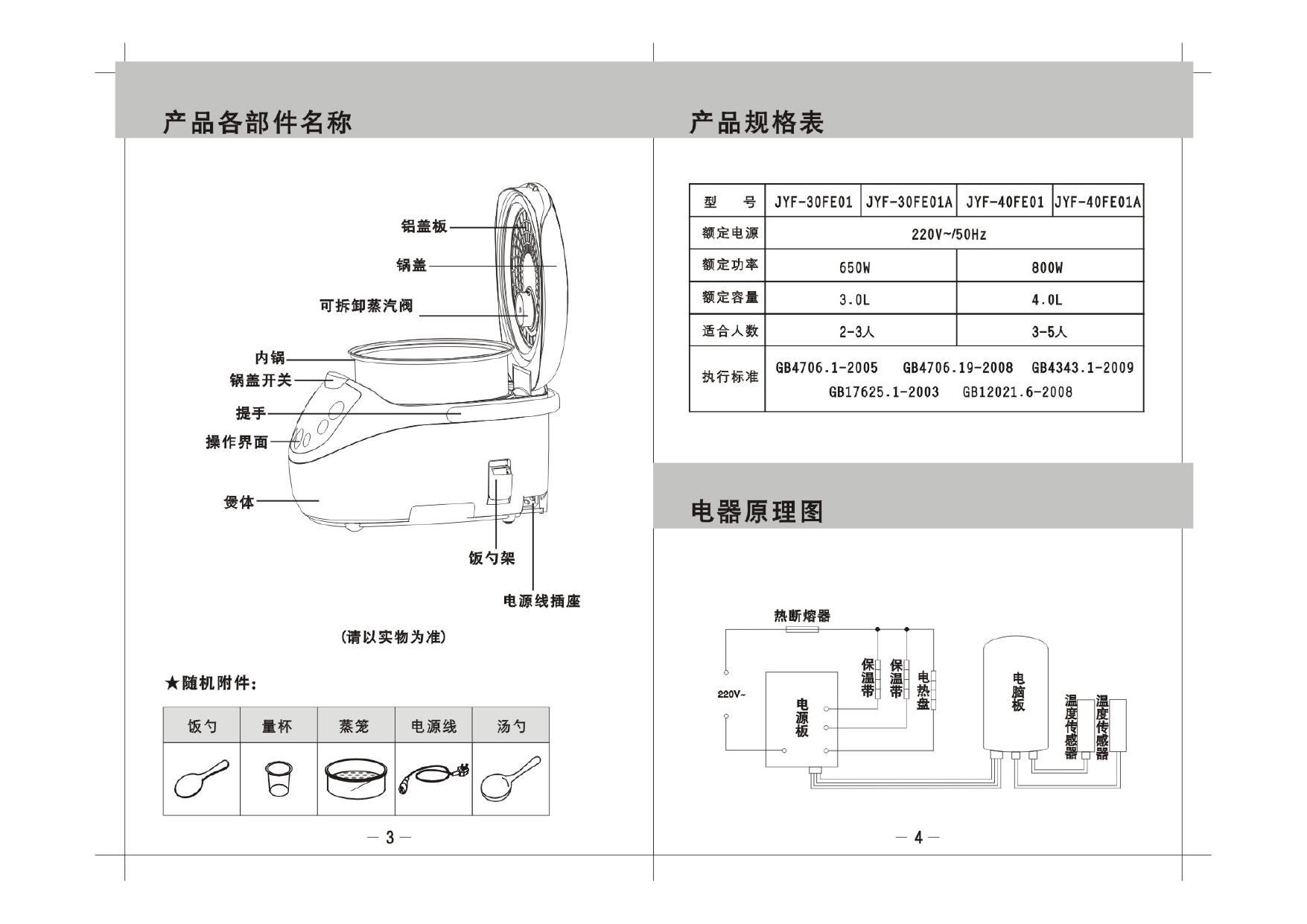 产品各部件名称

铝盖板
锅盖
可拆卸蒸汽阀
内锅
锅盖开关
提手
操作界面
煲体
饭勺架
电源线插座

(请以实物为准)

★随机附件:

| 饭勺 | 量杯 | 蒸笼 | 电源线 | 汤勺 |
|---|---|---|---|---|
| | | | | |

— 3 —

产品规格表

| 型　号 | JYF-30FE01 | JYF-30FE01A | JYF-40FE01 | JYF-40FE01A |
|---|---|---|---|---|
| 额定电源 | 220V~/50Hz | | | |
| 额定功率 | 650W | | 800W | |
| 额定容量 | 3.0L | | 4.0L | |
| 适合人数 | 2-3人 | | 3-5人 | |
| 执行标准 | GB4706.1-2005 GB4706.19-2008 GB4343.1-2009 GB17625.1-2003 GB12021.6-2008 | | | |

电器原理图

热断熔器
220V~
电源板
保温带
保温带
电热盘
电脑板
温度传感器
温度传感器

— 4 —