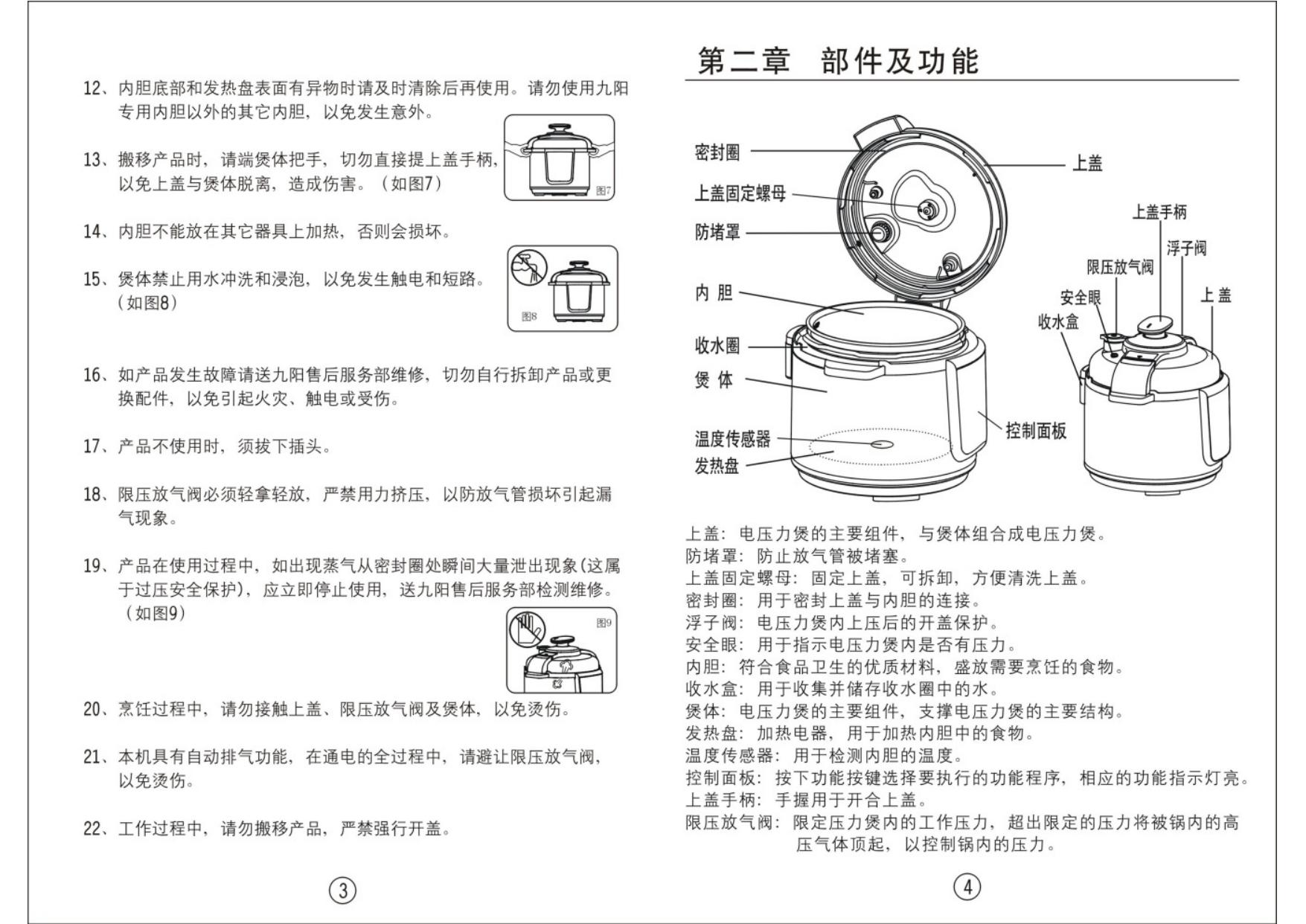 12、内胆底部和发热盘表面有异物时请及时清除后再使用。请勿使用九阳专用内胆以外的其它内胆，以免发生意外。

13、搬移产品时，请端煲体把手，切勿直接提上盖手柄，以免上盖与煲体脱离，造成伤害。（如图7）

图7

14、内胆不能放在其它器具上加热，否则会损坏。

15、煲体禁止用水冲洗和浸泡，以免发生触电和短路。（如图8）

图8

16、如产品发生故障请送九阳售后服务部维修，切勿自行拆卸产品或更换配件，以免引起火灾、触电或受伤。

17、产品不使用时，须拔下插头。

18、限压放气阀必须轻拿轻放，严禁用力挤压，以防放气管损坏引起漏气现象。

19、产品在使用过程中，如出现蒸气从密封圈处瞬间大量泄出现象(这属于过压安全保护)，应立即停止使用，送九阳售后服务部检测维修。（如图9）

图9

20、烹饪过程中，请勿接触上盖、限压放气阀及煲体，以免烫伤。

21、本机具有自动排气功能，在通电的全过程中，请避让限压放气阀，以免烫伤。

22、工作过程中，请勿搬移产品，严禁强行开盖。

3

第二章 部件及功能

密封圈
上盖固定螺母
防堵罩
内 胆
收水圈
煲 体
温度传感器
发热盘
上盖
控制面板
上盖手柄
浮子阀
限压放气阀
安全眼
收水盒
上 盖

上盖：电压力煲的主要组件，与煲体组合成电压力煲。
防堵罩：防止放气管被堵塞。
上盖固定螺母：固定上盖，可拆卸，方便清洗上盖。
密封圈：用于密封上盖与内胆的连接。
浮子阀：电压力煲内上压后的开盖保护。
安全眼：用于指示电压力煲内是否有压力。
内胆：符合食品卫生的优质材料，盛放需要烹饪的食物。
收水盒：用于收集并储存收水圈中的水。
煲体：电压力煲的主要组件，支撑电压力煲的主要结构。
发热盘：加热电器，用于加热内胆中的食物。
温度传感器：用于检测内胆的温度。
控制面板：按下功能按键选择要执行的功能程序，相应的功能指示灯亮。
上盖手柄：手握用于开合上盖。
限压放气阀：限定压力煲内的工作压力，超出限定的压力将被锅内的高压气体顶起，以控制锅内的压力。

4