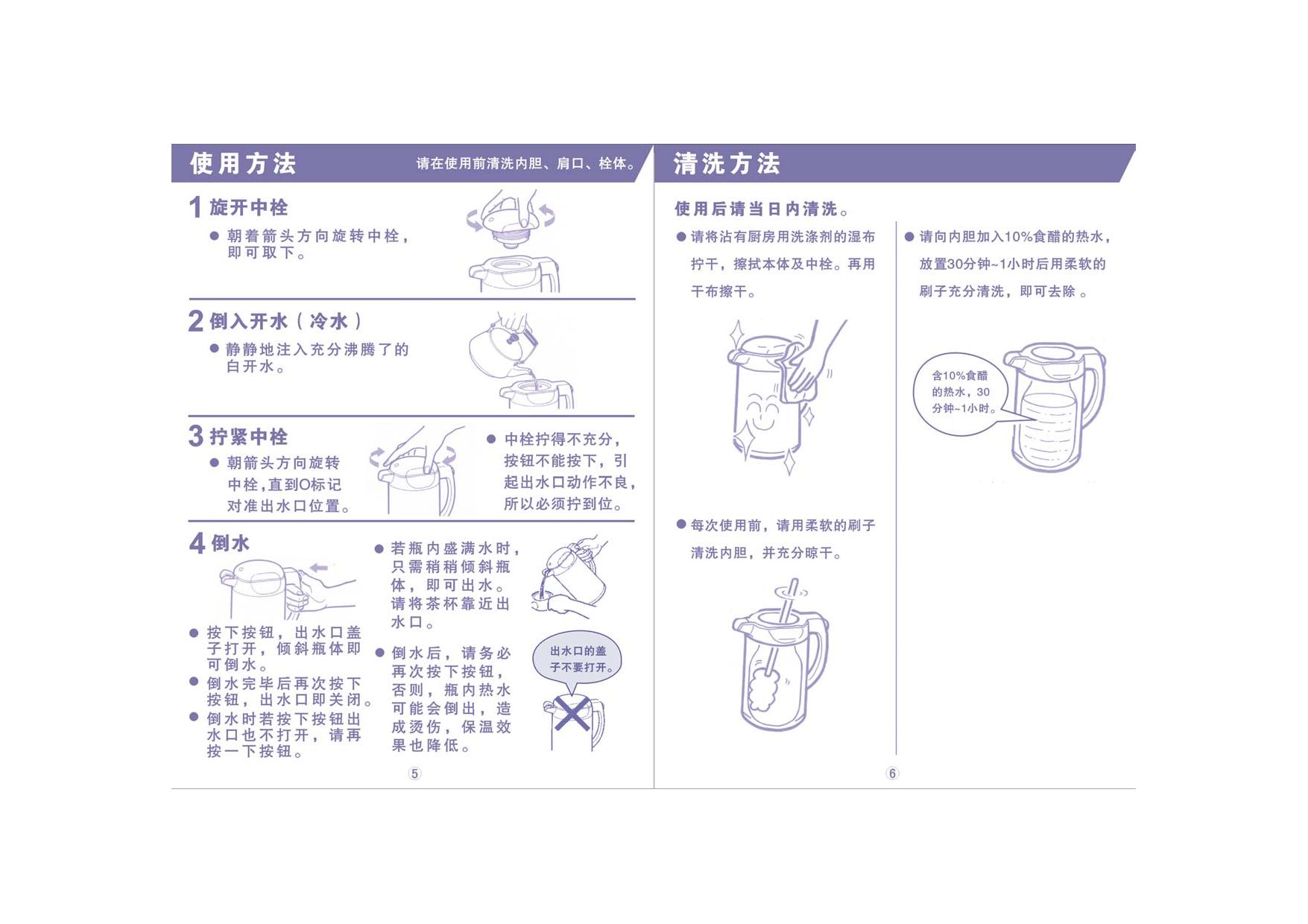 使用方法

请在使用前清洗内胆、肩口、栓体。

1 旋开中栓

● 朝着箭头方向旋转中栓，即可取下。

2 倒入开水（冷水）

● 静静地注入充分沸腾了的白开水。

3 拧紧中栓

● 朝箭头方向旋转中栓，直到O标记对准出水口位置。

● 中栓拧得不充分，按钮不能按下，引起出水口动作不良，所以必须拧到位。

4 倒水

● 按下按钮，出水口盖子打开，倾斜瓶体即可倒水。

● 倒水完毕后再次按下按钮，出水口即关闭。

● 倒水时若按下按钮出水口也不打开，请再按一下按钮。

● 若瓶内盛满水时，只需稍稍倾斜瓶体，即可出水。请将茶杯靠近出水口。

● 倒水后，请务必再次按下按钮，否则，瓶内热水可能会倒出，造成烫伤，保温效果也降低。

出水口的盖子不要打开。

5

清洗方法

使用后请当日内清洗。

● 请将沾有厨房用洗涤剂的湿布拧干，擦拭本体及中栓。再用干布擦干。

● 每次使用前，请用柔软的刷子清洗内胆，并充分晾干。

● 请向内胆加入10%食醋的热水，放置30分钟~1小时后用柔软的刷子充分清洗，即可去除 。

含10%食醋的热水，30分钟~1小时。

6