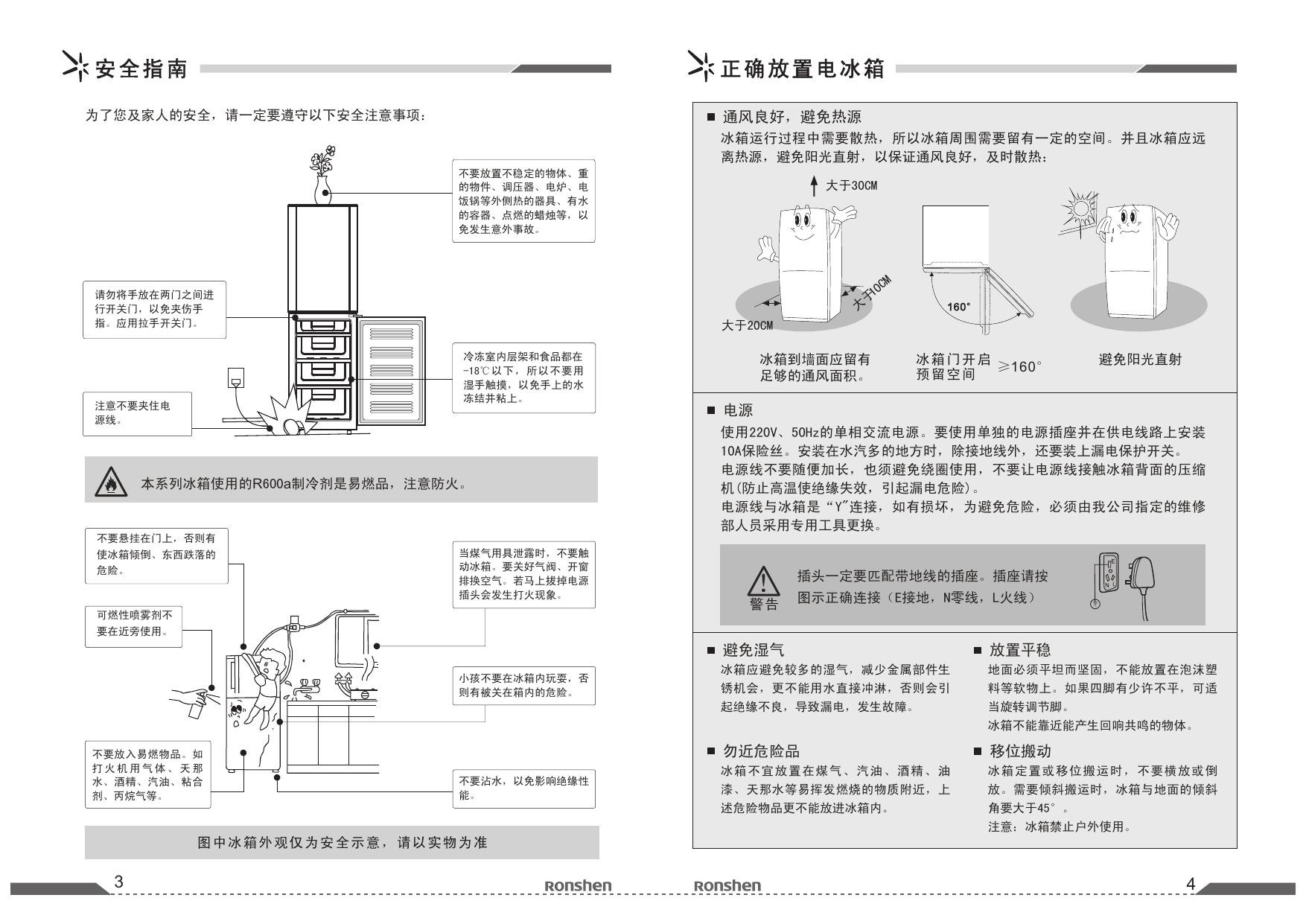 安全指南

为了您及家人的安全，请一定要遵守以下安全注意事项：

不要放置不稳定的物体、重的物件、调压器、电炉、电饭锅等外侧热的器具、有水的容器、点燃的蜡烛等，以免发生意外事故。

请勿将手放在两门之间进行开关门，以免夹伤手指。应用拉手开关门。

冷冻室内层架和食品都在-18℃以下，所以不要用湿手触摸，以免手上的水冻结并粘上。

注意不要夹住电源线。

本系列冰箱使用的R600a制冷剂是易燃品，注意防火。

不要悬挂在门上，否则有使冰箱倾倒、东西跌落的危险。

当煤气用具泄露时，不要触动冰箱。要关好气阀、开窗排换空气。若马上拔掉电源插头会发生打火现象。

可燃性喷雾剂不要在近旁使用。

小孩不要在冰箱内玩耍，否则有被关在箱内的危险。

不要放入易燃物品。如打火机用气体、天那水、酒精、汽油、粘合剂、丙烷气等。

不要沾水，以免影响绝缘性能。

图中冰箱外观仅为安全示意，请以实物为准

3 Ronshen

正确放置电冰箱

■ 通风良好，避免热源
冰箱运行过程中需要散热，所以冰箱周围需要留有一定的空间。并且冰箱应远离热源，避免阳光直射，以保证通风良好，及时散热：

大于30CM
大于10CM
大于20CM
160°
冰箱到墙面应留有足够的通风面积。
冰箱门开启预留空间 ≥160°
避免阳光直射

■ 电源
使用220V、50Hz的单相交流电源。要使用单独的电源插座并在供电线路上安装10A保险丝。安装在水汽多的地方时，除接地线外，还要装上漏电保护开关。
电源线不要随便加长，也须避免绕圈使用，不要让电源线接触冰箱背面的压缩机(防止高温使绝缘失效，引起漏电危险)。
电源线与冰箱是“Y”连接，如有损坏，为避免危险，必须由我公司指定的维修部人员采用专用工具更换。

警告
插头一定要匹配带地线的插座。插座请按图示正确连接（E接地，N零线，L火线）

■ 避免湿气
冰箱应避免较多的湿气，减少金属部件生锈机会，更不能用水直接冲淋，否则会引起绝缘不良，导致漏电，发生故障。

■ 勿近危险品
冰箱不宜放置在煤气、汽油、酒精、油漆、天那水等易挥发燃烧的物质附近，上述危险物品更不能放进冰箱内。

■ 放置平稳
地面必须平坦而坚固，不能放置在泡沫塑料等软物上。如果四脚有少许不平，可适当旋转调节脚。
冰箱不能靠近能产生回响共鸣的物体。

■ 移位搬动
冰箱定置或移位搬运时，不要横放或倒放。需要倾斜搬运时，冰箱与地面的倾斜角要大于45°。
注意：冰箱禁止户外使用。

Ronshen 4