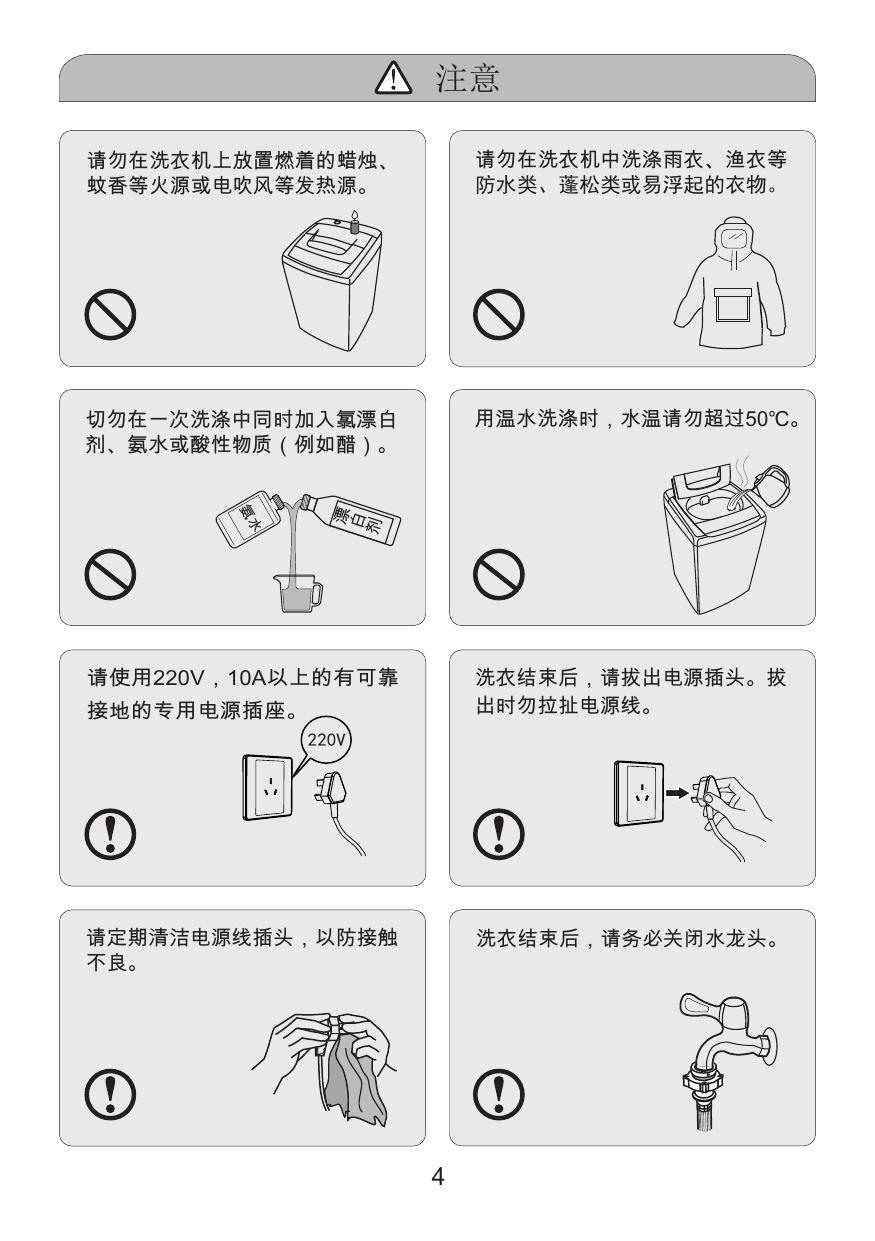 注意

请勿在洗衣机上放置燃着的蜡烛、蚊香等火源或电吹风等发热源。

请勿在洗衣机中洗涤雨衣、渔衣等防水类、蓬松类或易浮起的衣物。

切勿在一次洗涤中同时加入氯漂白剂、氨水或酸性物质（例如醋）。

氨水

漂白剂

用温水洗涤时，水温请勿超过50℃。

请使用220V，10A以上的有可靠接地的专用电源插座。

220V

洗衣结束后，请拔出电源插头。拔出时勿拉扯电源线。

请定期清洁电源线插头，以防接触不良。

洗衣结束后，请务必关闭水龙头。

4