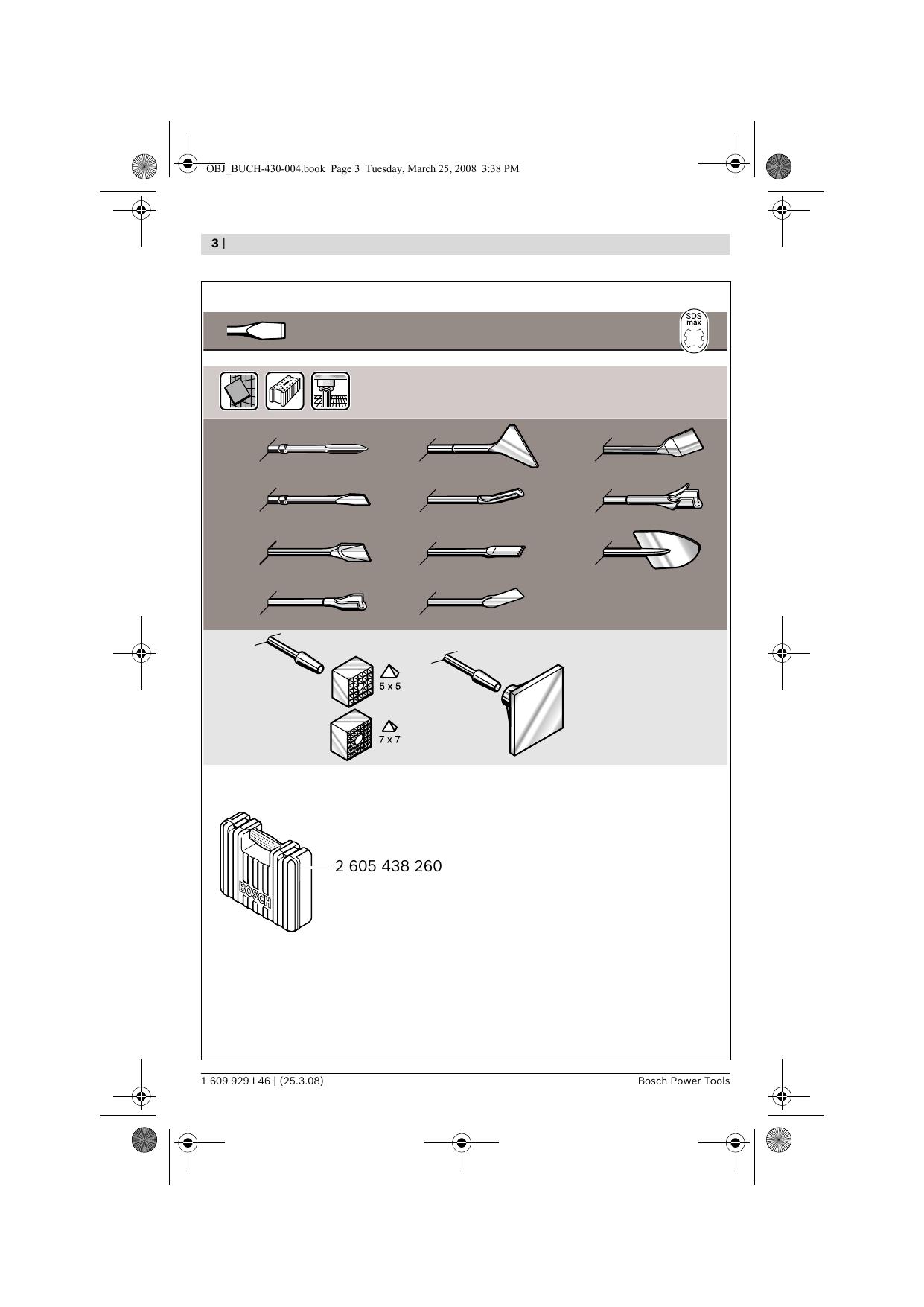 OBJ_BUCH-430-004.book Page 3 Tuesday, March 25, 2008 3:38 PM

3 |

SDS max

5 x 5

7 x 7

BOSCH

2 605 438 260

1 609 929 L46 | (25.3.08)

Bosch Power Tools