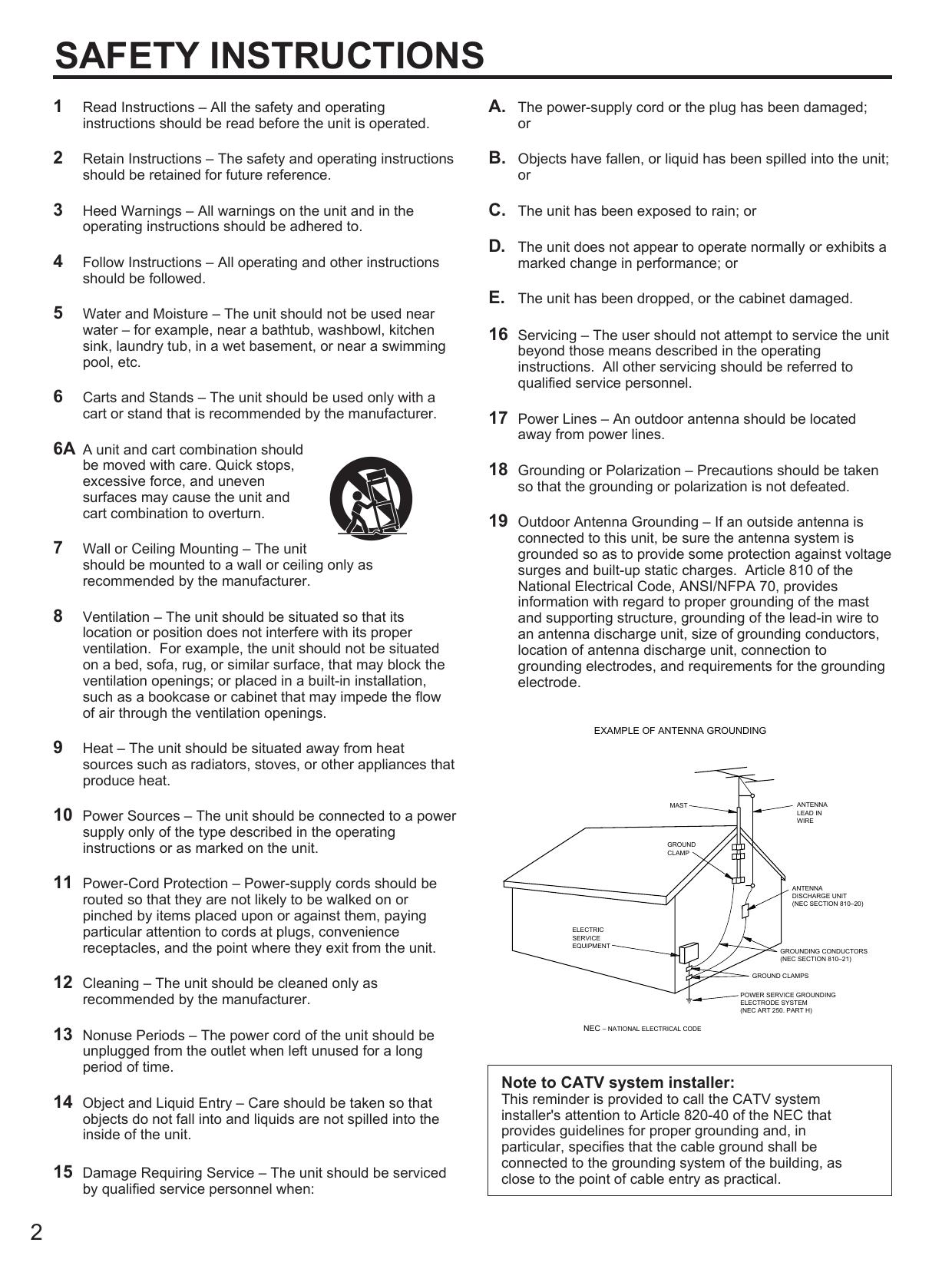 SAFETY INSTRUCTIONS

1 Read Instructions – All the safety and operating instructions should be read before the unit is operated.

2 Retain Instructions – The safety and operating instructions should be retained for future reference.

3 Heed Warnings – All warnings on the unit and in the operating instructions should be adhered to.

4 Follow Instructions – All operating and other instructions should be followed.

5 Water and Moisture – The unit should not be used near water – for example, near a bathtub, washbowl, kitchen sink, laundry tub, in a wet basement, or near a swimming pool, etc.

6 Carts and Stands – The unit should be used only with a cart or stand that is recommended by the manufacturer.

6A A unit and cart combination should be moved with care. Quick stops, excessive force, and uneven surfaces may cause the unit and cart combination to overturn.

7 Wall or Ceiling Mounting – The unit should be mounted to a wall or ceiling only as recommended by the manufacturer.

8 Ventilation – The unit should be situated so that its location or position does not interfere with its proper ventilation. For example, the unit should not be situated on a bed, sofa, rug, or similar surface, that may block the ventilation openings; or placed in a built-in installation, such as a bookcase or cabinet that may impede the flow of air through the ventilation openings.

9 Heat – The unit should be situated away from heat sources such as radiators, stoves, or other appliances that produce heat.

10 Power Sources – The unit should be connected to a power supply only of the type described in the operating instructions or as marked on the unit.

11 Power-Cord Protection – Power-supply cords should be routed so that they are not likely to be walked on or pinched by items placed upon or against them, paying particular attention to cords at plugs, convenience receptacles, and the point where they exit from the unit.

12 Cleaning – The unit should be cleaned only as recommended by the manufacturer.

13 Nonuse Periods – The power cord of the unit should be unplugged from the outlet when left unused for a long period of time.

14 Object and Liquid Entry – Care should be taken so that objects do not fall into and liquids are not spilled into the inside of the unit.

15 Damage Requiring Service – The unit should be serviced by qualified service personnel when:

A. The power-supply cord or the plug has been damaged; or

B. Objects have fallen, or liquid has been spilled into the unit; or

C. The unit has been exposed to rain; or

D. The unit does not appear to operate normally or exhibits a marked change in performance; or

E. The unit has been dropped, or the cabinet damaged.

16 Servicing – The user should not attempt to service the unit beyond those means described in the operating instructions. All other servicing should be referred to qualified service personnel.

17 Power Lines – An outdoor antenna should be located away from power lines.

18 Grounding or Polarization – Precautions should be taken so that the grounding or polarization is not defeated.

19 Outdoor Antenna Grounding – If an outside antenna is connected to this unit, be sure the antenna system is grounded so as to provide some protection against voltage surges and built-up static charges. Article 810 of the National Electrical Code, ANSI/NFPA 70, provides information with regard to proper grounding of the mast and supporting structure, grounding of the lead-in wire to an antenna discharge unit, size of grounding conductors, location of antenna discharge unit, connection to grounding electrodes, and requirements for the grounding electrode.

EXAMPLE OF ANTENNA GROUNDING

MAST
ANTENNA LEAD IN WIRE
GROUND CLAMP
ANTENNA DISCHARGE UNIT (NEC SECTION 810–20)
ELECTRIC SERVICE EQUIPMENT
GROUNDING CONDUCTORS (NEC SECTION 810–21)
GROUND CLAMPS
POWER SERVICE GROUNDING ELECTRODE SYSTEM (NEC ART 250. PART H)
NEC – NATIONAL ELECTRICAL CODE

Note to CATV system installer:
This reminder is provided to call the CATV system installer's attention to Article 820-40 of the NEC that provides guidelines for proper grounding and, in particular, specifies that the cable ground shall be connected to the grounding system of the building, as close to the point of cable entry as practical.

2